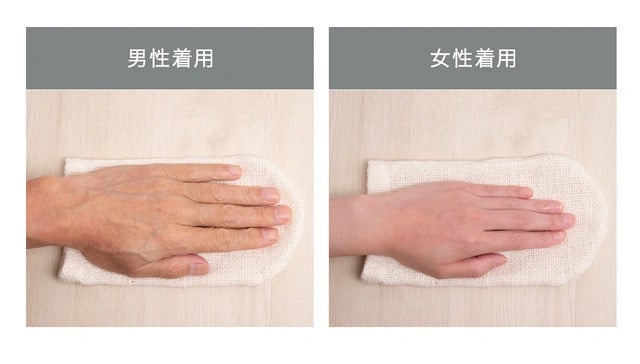 男性着用

女性着用