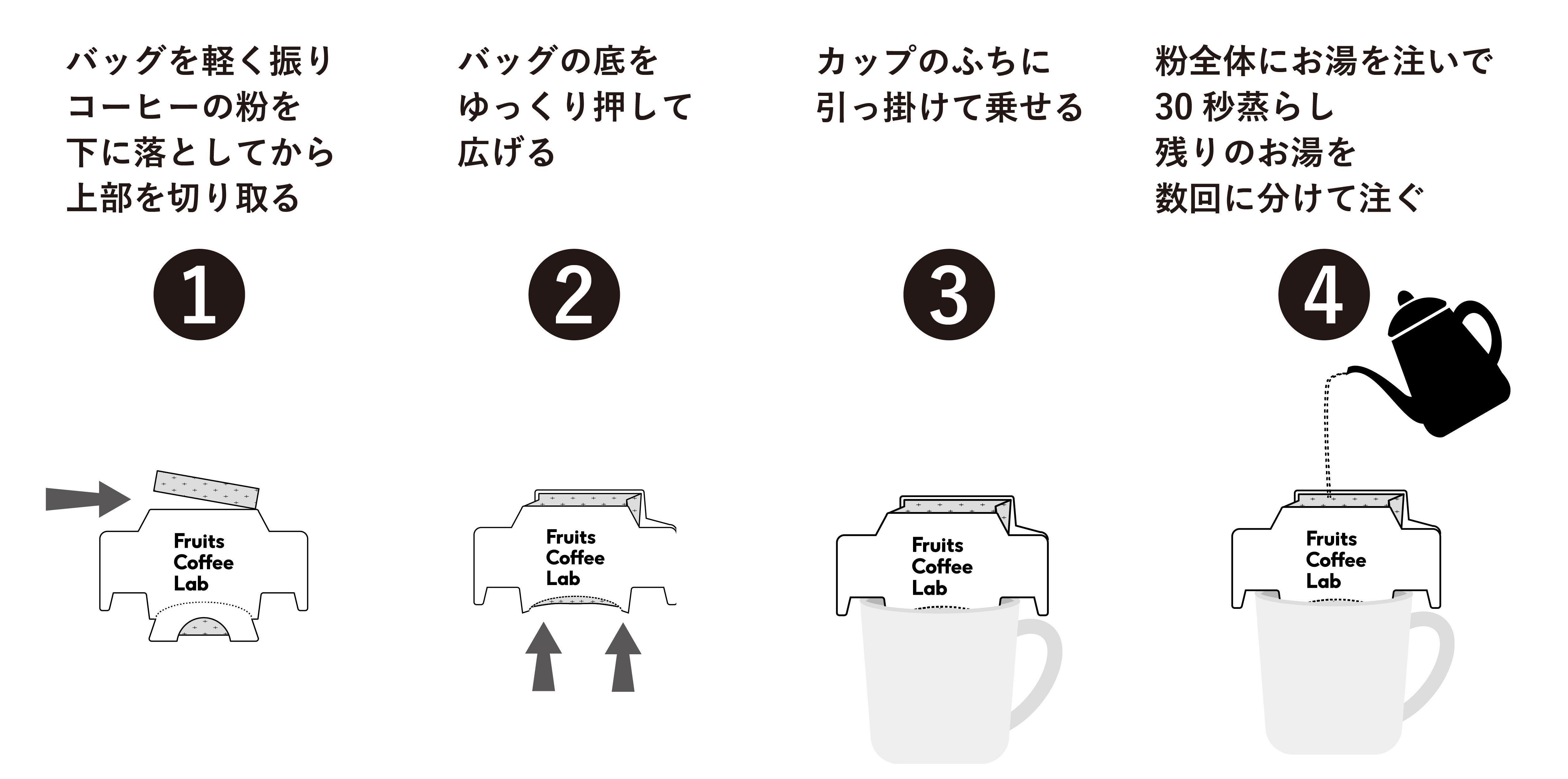 バッグを軽く振り
コーヒーの粉を
下に落としてから
上部を切り取る

1

Fruits
Coffee
Lab

バッグの底を
ゆっくり押して
広げる

2

Fruits
Coffee
Lab

カップのふちに
引っ掛けて乗せる

3

Fruits
Coffee
Lab

粉全体にお湯を注いで
30 秒蒸らし
残りのお湯を
数回に分けて注ぐ

4

Fruits
Coffee
Lab