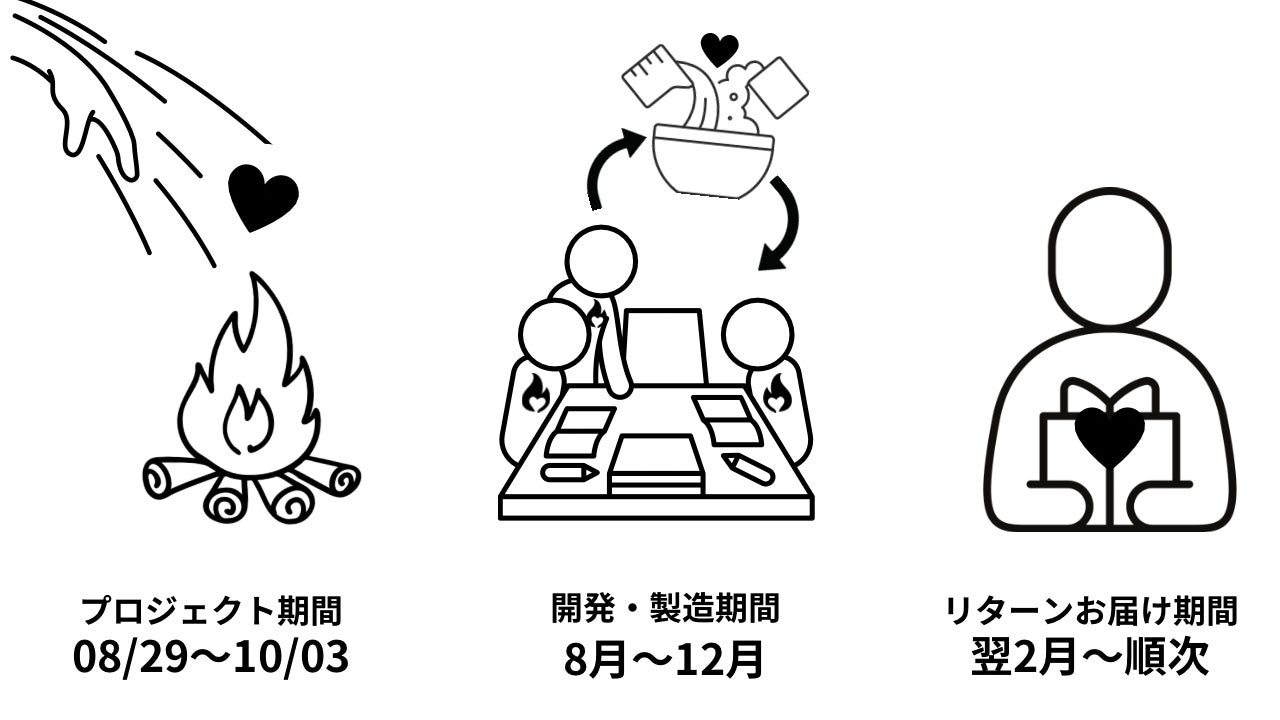 プロジェクト期間
08/29〜10/03

開発・製造期間
8月〜12月

リターンお届け期間
翌2月〜順次