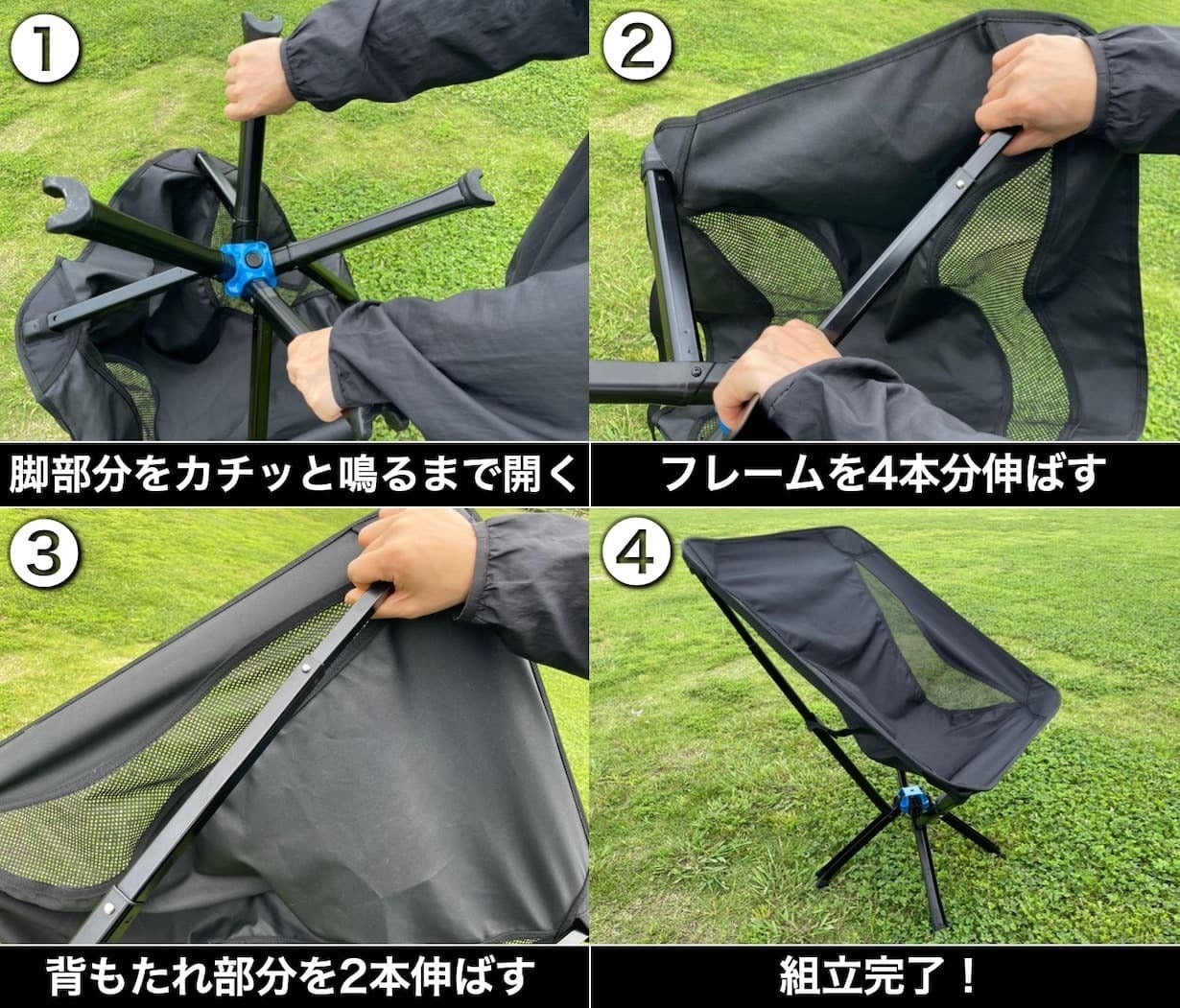 ①
脚部分をカチッと鳴るまで開く

②
フレームを4本分伸ばす

③
背もたれ部分を2本伸ばす

④
組立完了！