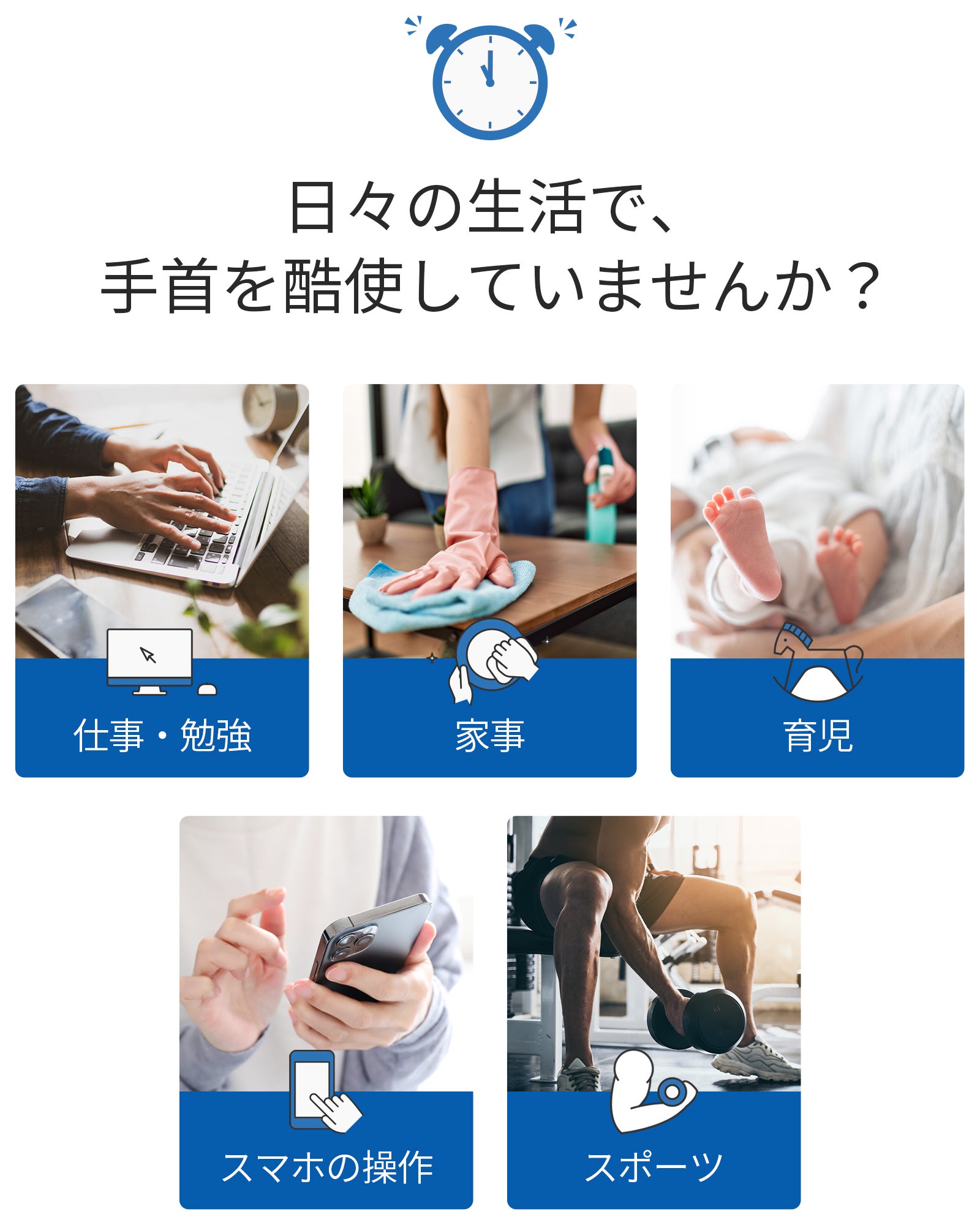 日々の生活で、
手首を酷使していませんか？

仕事・勉強

家事

育児

スマホの操作

スポーツ