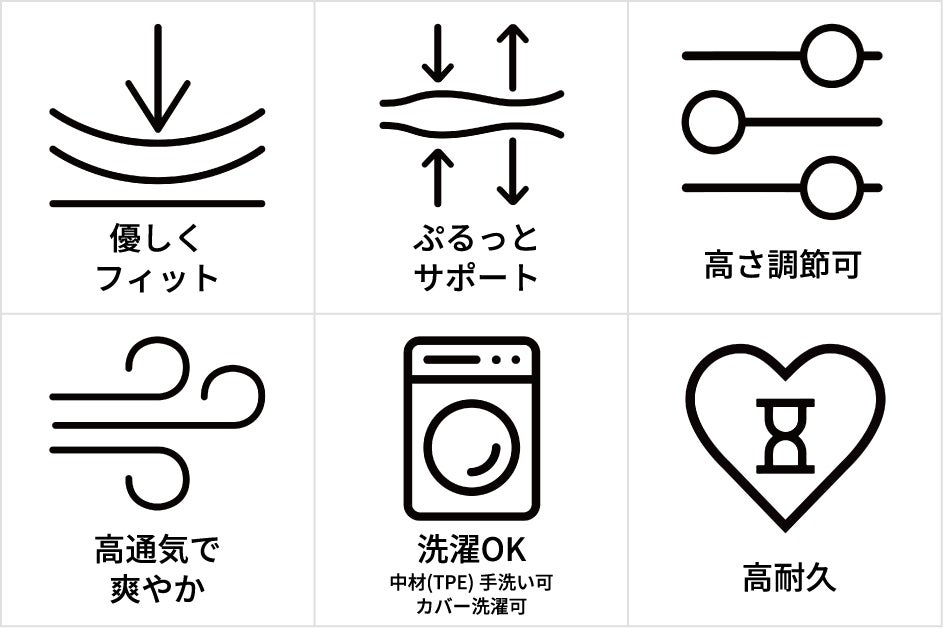 優しく
フィット

ぷるっと
サポート

高さ調節可

高通気で
爽やか

洗濯OK
中材(TPE) 手洗い可
カバー洗濯可

高耐久