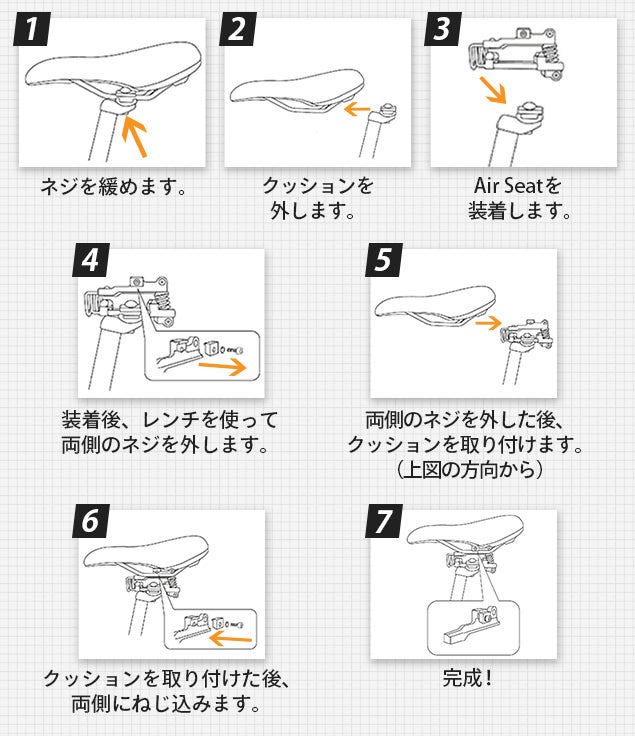 1
ネジを緩めます。

2
クッションを外します。

3
Air Seatを装着します。

4
装着後、レンチを使って両側のネジを外します。

5
両側のネジを外した後、クッションを取り付けます。（上図の方向から）

6
クッションを取り付けた後、両側にねじ込みます。

7
完成！