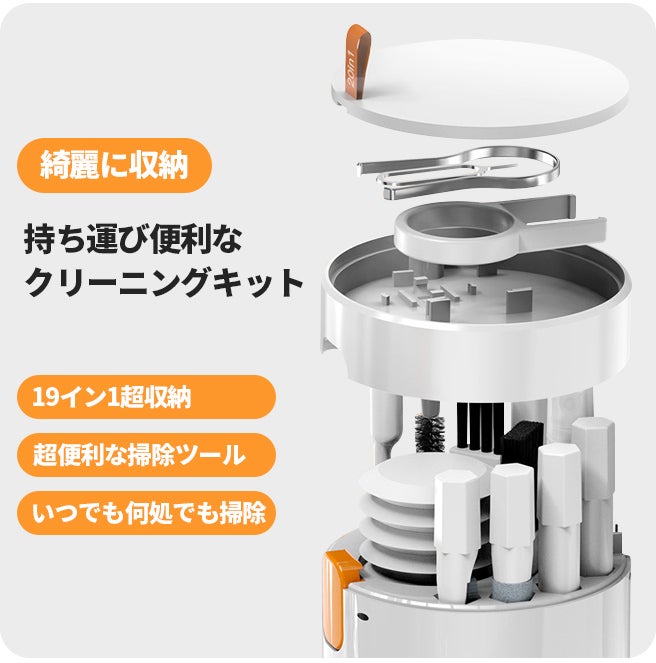 20in1

綺麗に収納

持ち運び便利な
クリーニングキット

19イン1超収納

超便利な掃除ツール

いつでも何処でも掃除