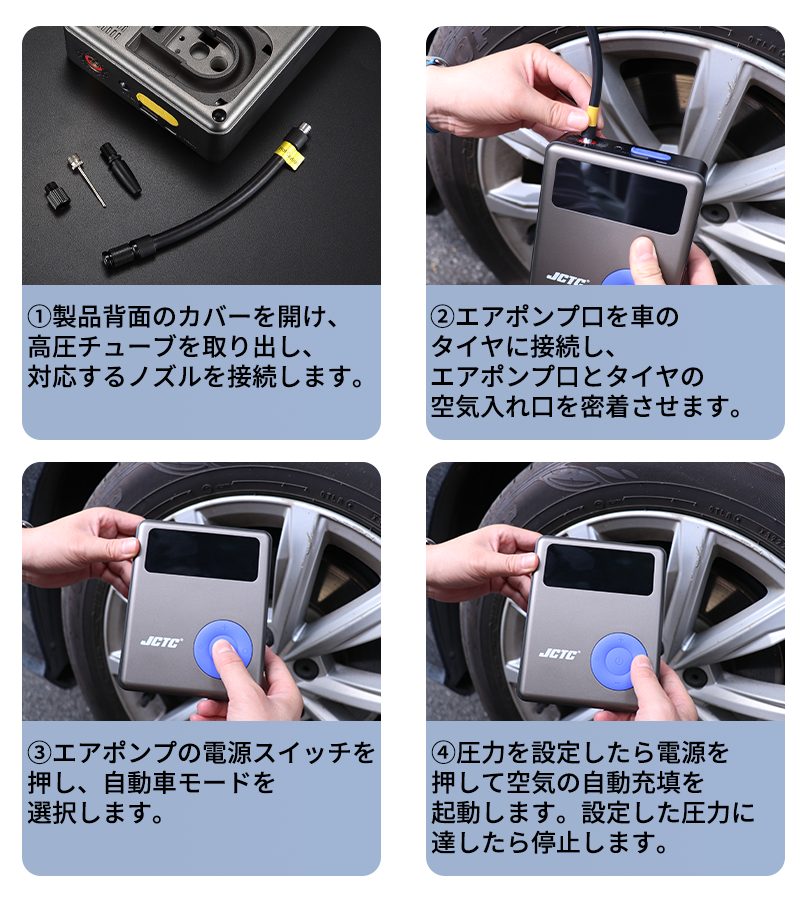 ①製品背面のカバーを開け、高圧チューブを取り出し、対応するノズルを接続します。

JCTC

②エアポンプ口を車のタイヤに接続し、エアポンプ口とタイヤの空気入れ口を密着させます。

JCTC

③エアポンプの電源スイッチを押し、自動車モードを選択します。

JCTC

④圧力を設定したら電源を押して空気の自動充填を起動します。設定した圧力に達したら停止します。