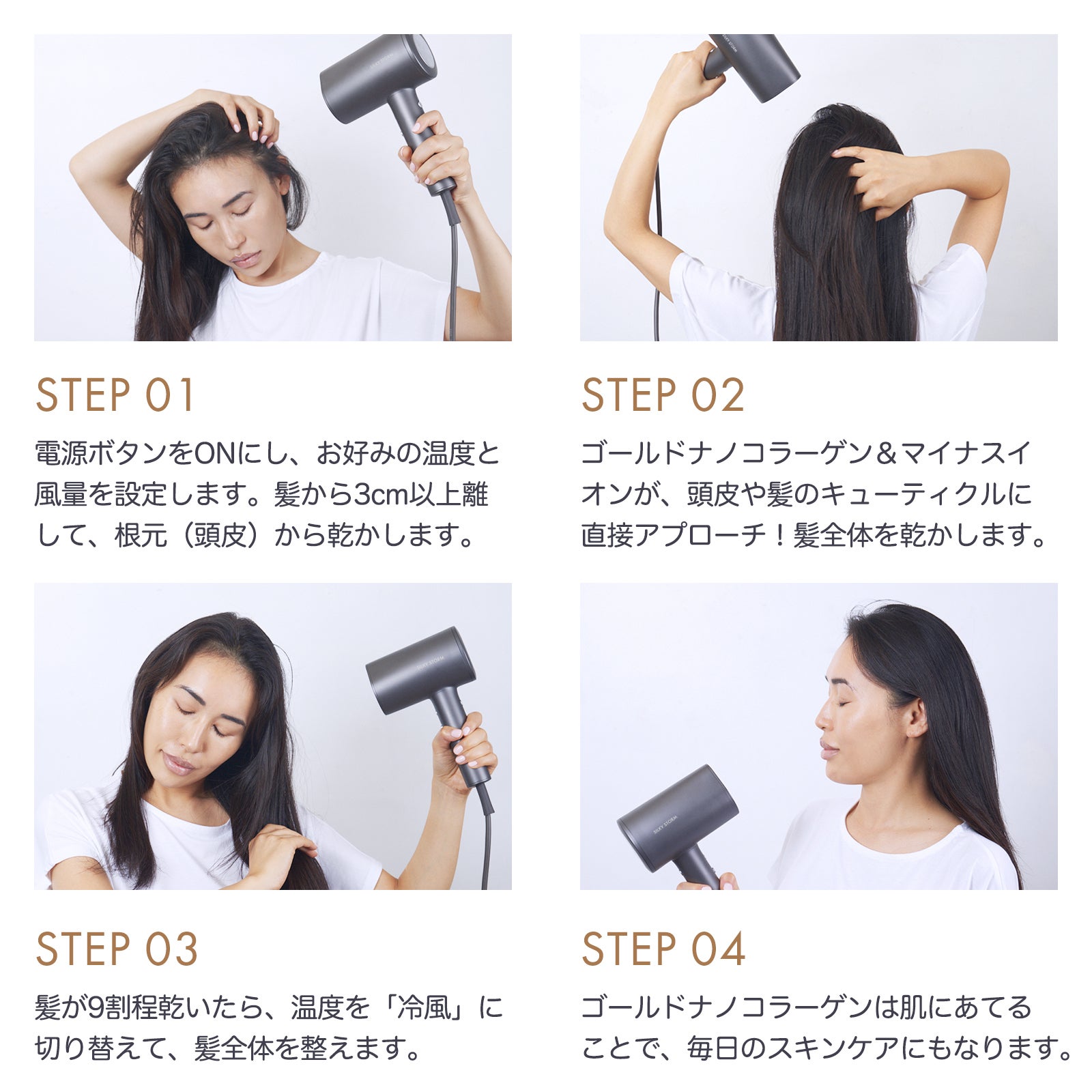 SILKY STORM

SILKY STORM

STEP 01

電源ボタンをONにし、お好みの温度と風量を設定します。髪から3cm以上離して、根元（頭皮）から乾かします。

STEP 02

ゴールドナノコラーゲン＆マイナスイオンが、頭皮や髪のキューティクルに直接アプローチ！髪全体を乾かします。

SILKY STORM

SILKY STORM

STEP 03

髪が9割程乾いたら、温度を「冷風」に切り替えて、髪全体を整えます。

STEP 04

ゴールドナノコラーゲンは肌にあてることで、毎日のスキンケアにもなります。