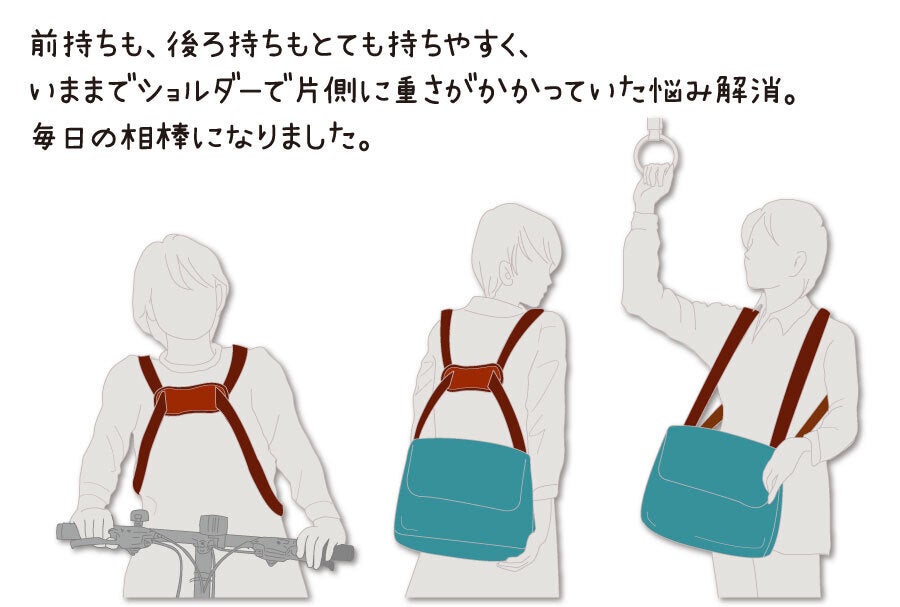 前持ちも、後ろ持ちもとても持ちやすく、
いままでショルダーで片側に重さがかかっていた悩み解消。
毎日の相棒になりました。