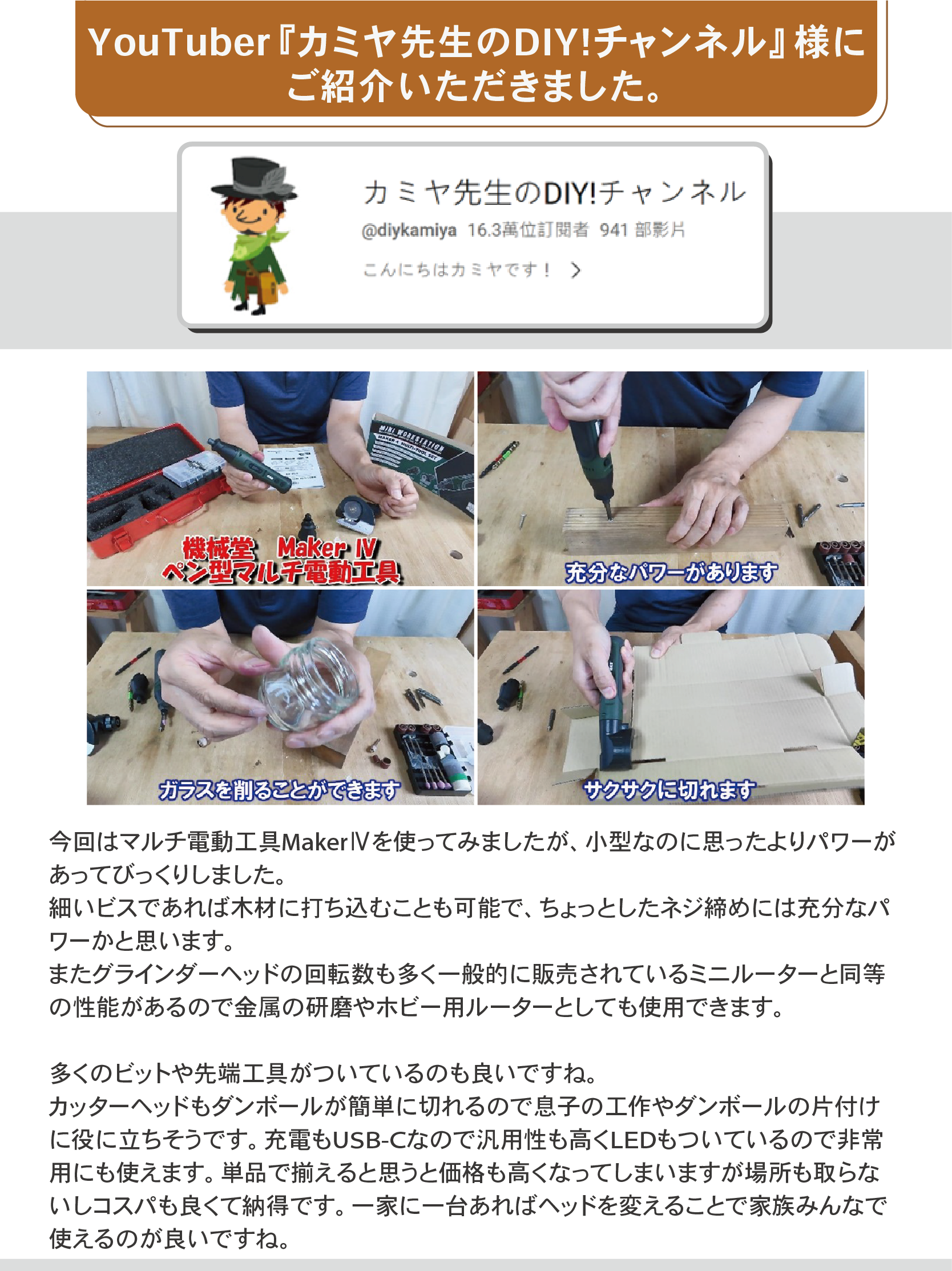 YouTuber『カミヤ先生のDIY!チャンネル』様にご紹介いただきました。

カミヤ先生のDIY!チャンネル
@diykamiya 16.3萬位訂閱者 941 部影片
こんにちはカミヤです！ >

MINI WORKSTATION
MAKER 4 MULTI-TOOL SET
機械堂 Maker Ⅳ
ペン型マルチ電動工具

充分なパワーがあります

ガラスを削ることができます

サクサクに切れます

今回はマルチ電動工具MakerⅣを使ってみましたが、小型なのに思ったよりパワーがあってびっくりしました。
細いビスであれば木材に打ち込むことも可能で、ちょっとしたネジ締めには充分なパワーかと思います。
またグラインダーヘッドの回転数も多く一般的に販売されているミニルーターと同等の性能があるので金属の研磨やホビー用ルーターとしても使用できます。

多くのビットや先端工具がついているのも良いですね。
カッターヘッドもダンボールが簡単に切れるので息子の工作やダンボールの片付けに役に立ちそうです。充電もUSB-Cなので汎用性も高くLEDもついているので非常用にも使えます。単品で揃えると思うと価格も高くなってしまいますが場所も取らないしコスパも良くて納得です。一家に一台あればヘッドを変えることで家族みんなで使えるのが良いですね。