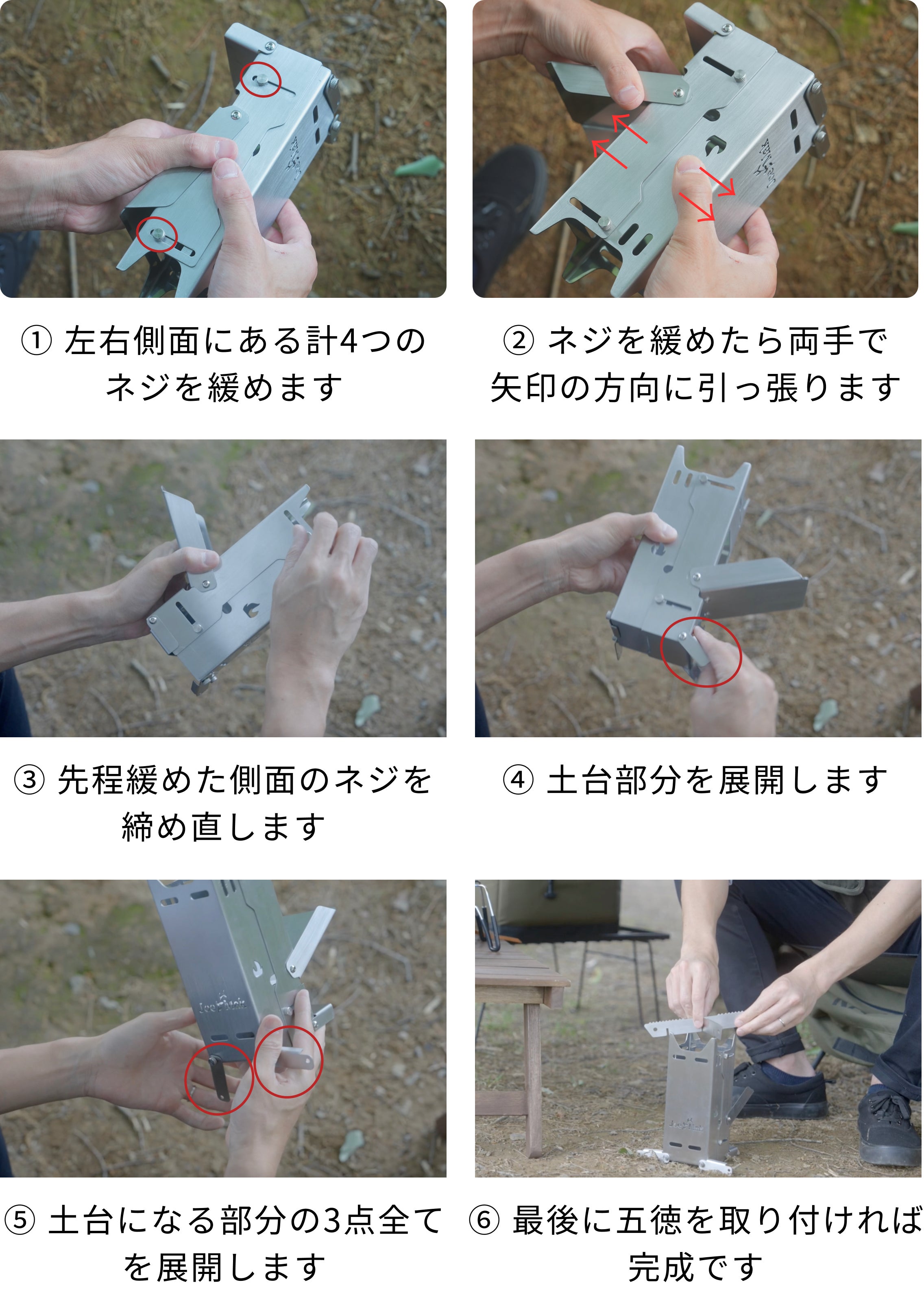 ① 左右側面にある計4つのネジを緩めます

② ネジを緩めたら両手で矢印の方向に引っ張ります

③ 先程緩めた側面のネジを締め直します

④ 土台部分を展開します

⑤ 土台になる部分の3点全てを展開します

⑥ 最後に五徳を取り付ければ完成です