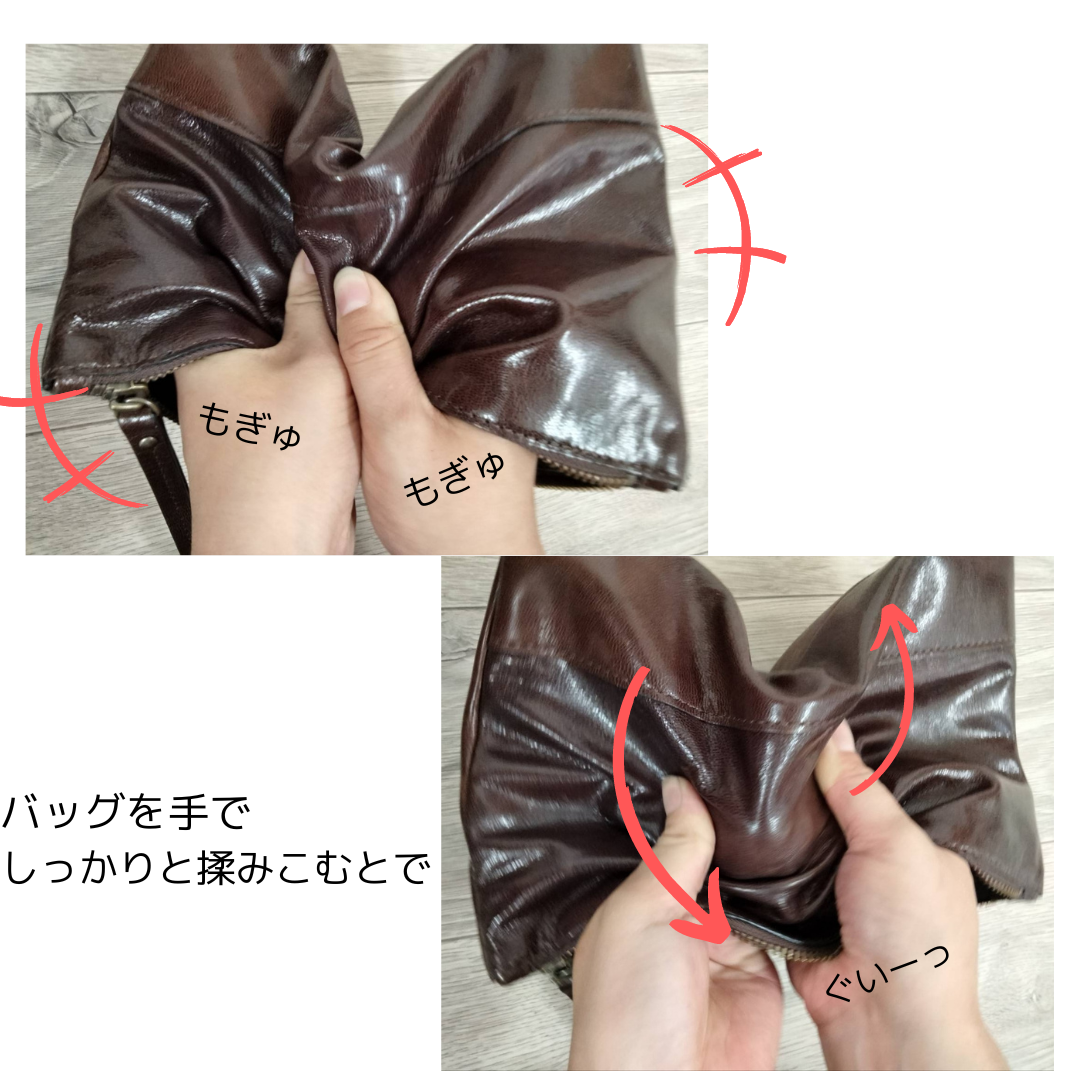 もぎゅ

もぎゅ

バッグを手で
しっかりと揉みこむとで

ぐいーっ