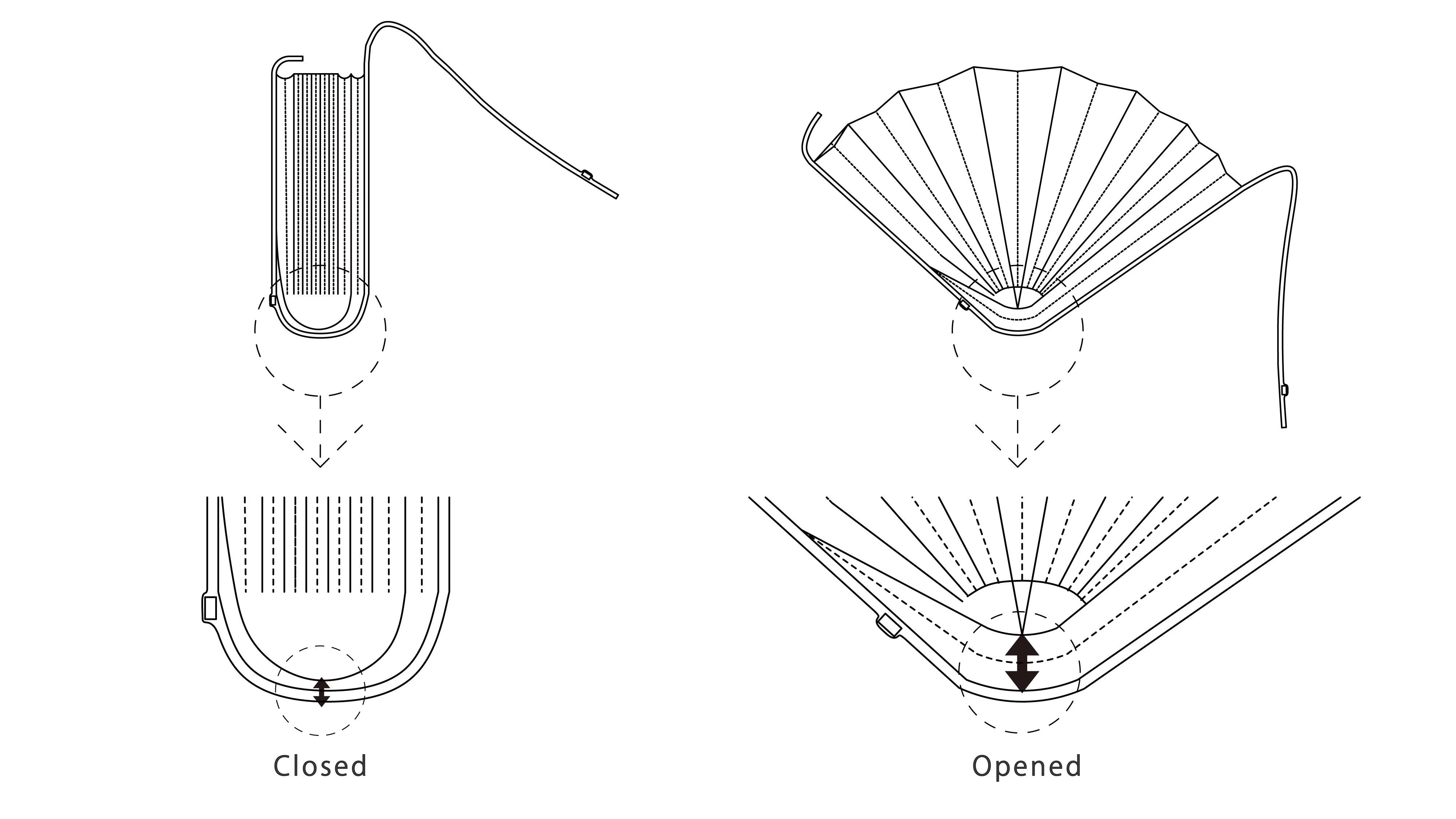 Closed

Opened