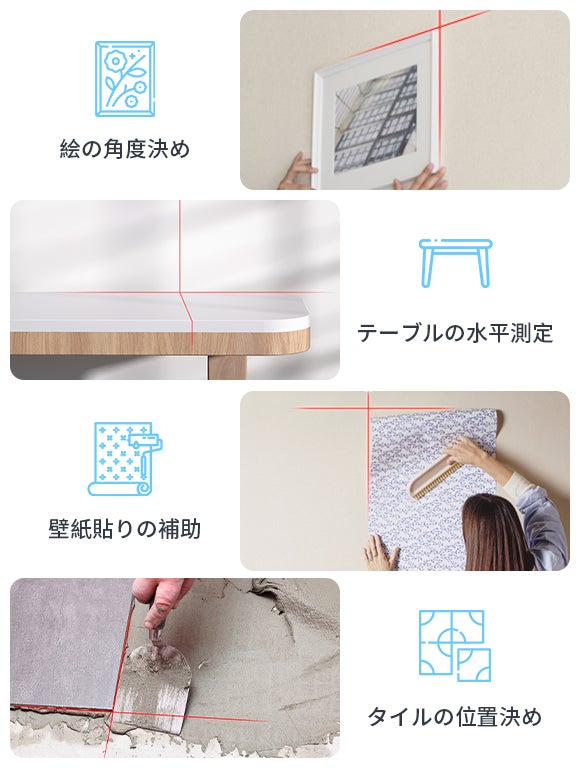 絵の角度決め

テーブルの水平測定

壁紙貼りの補助

タイルの位置決め