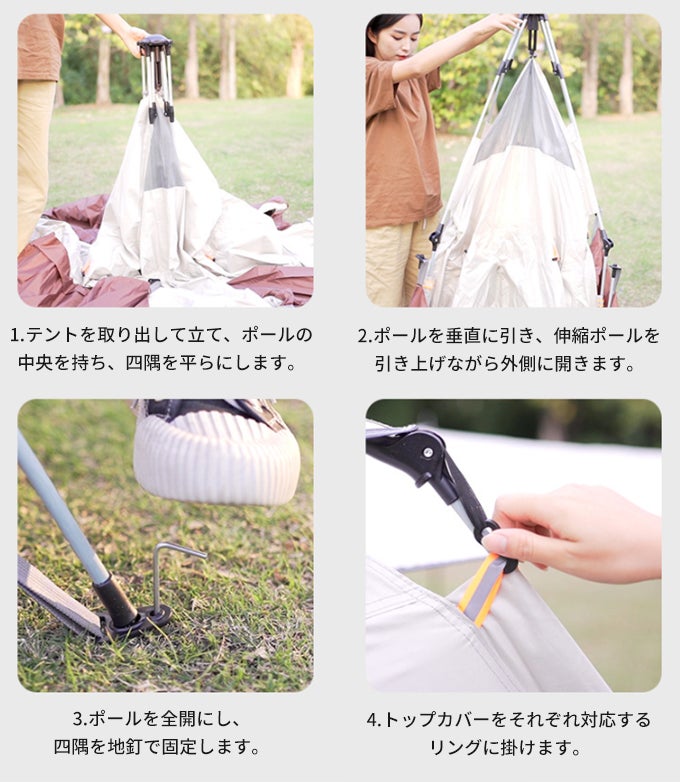 1.テントを取り出して立て、ポールの中央を持ち、四隅を平らにします。

2.ポールを垂直に引き、伸縮ポールを引き上げながら外側に開きます。

3.ポールを全開にし、四隅を地釘で固定します。

4.トップカバーをそれぞれ対応するリングに掛けます。