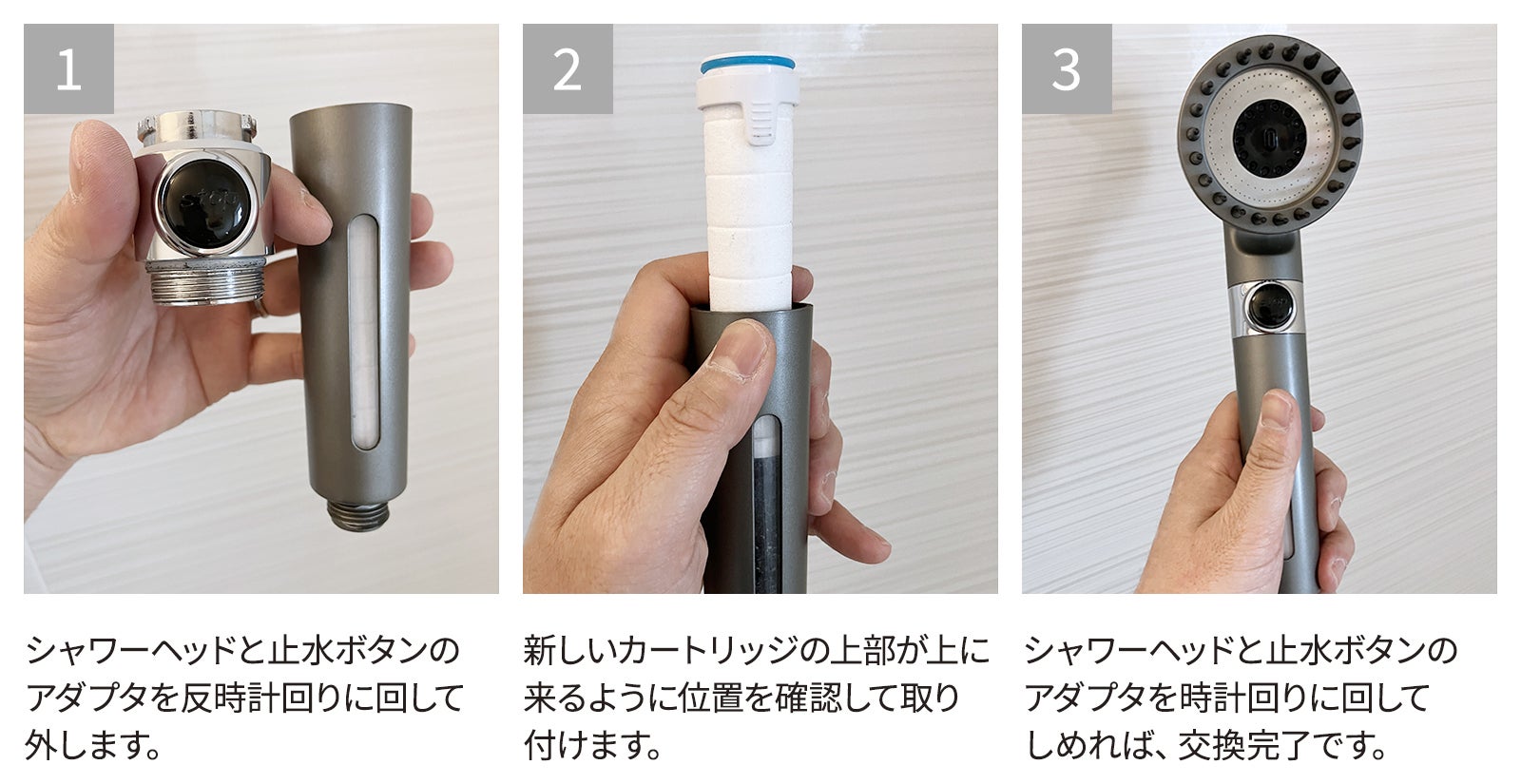 1

シャワーヘッドと止水ボタンのアダプタを反時計回りに回して外します。

2

新しいカートリッジの上部が上に来るように位置を確認して取り付けます。

3

シャワーヘッドと止水ボタンのアダプタを時計回りに回してしめれば、交換完了です。