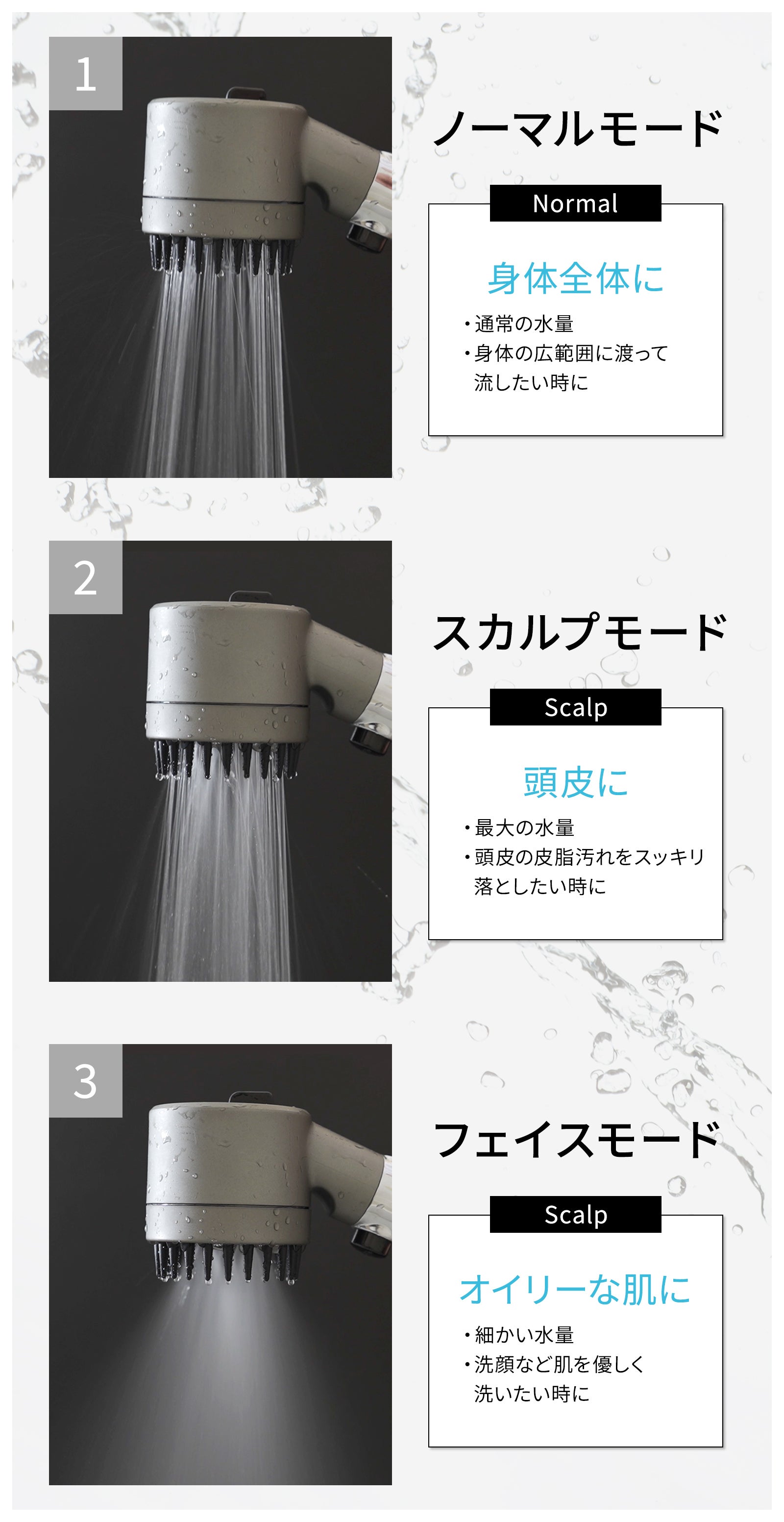 1

ノーマルモード

Normal

身体全体に

・通常の水量
・身体の広範囲に渡って流したい時に

2

スカルプモード

Scalp

頭皮に

・最大の水量
・頭皮の皮脂汚れをスッキリ落としたい時に

3

フェイスモード

Scalp

オイリーな肌に

・細かい水量
・洗顔など肌を優しく洗いたい時に