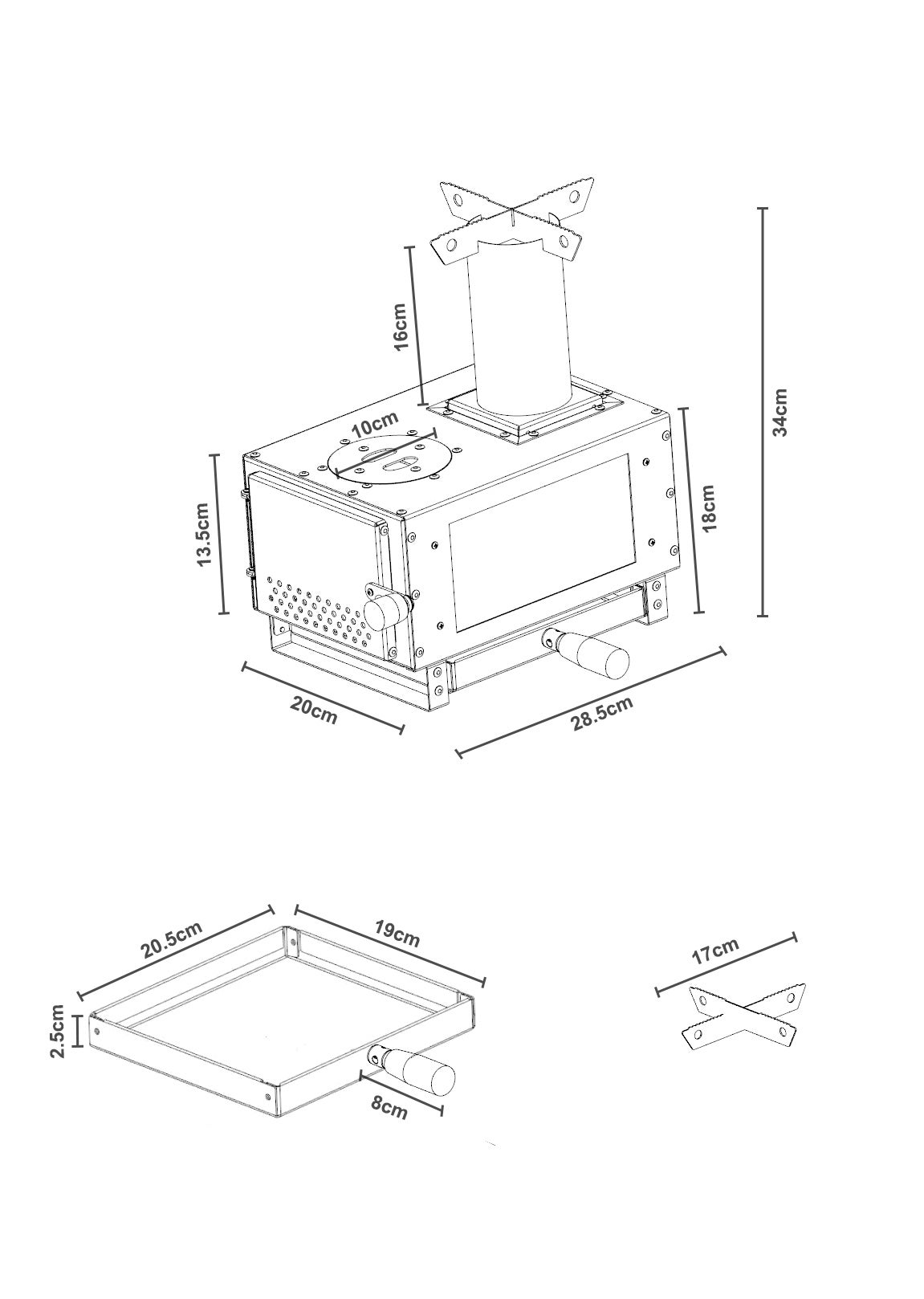 16cm

34cm

10cm

13.5cm

18cm

20cm

28.5cm

20.5cm

19cm

2.5cm

8cm

17cm