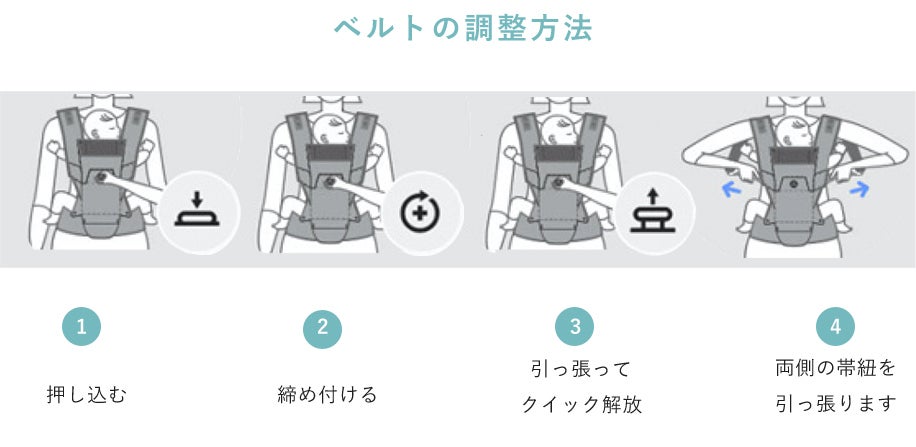 ベルトの調整方法

1
押し込む

2
締め付ける

3
引っ張って
クイック解放

4
両側の帯紐を
引っ張ります