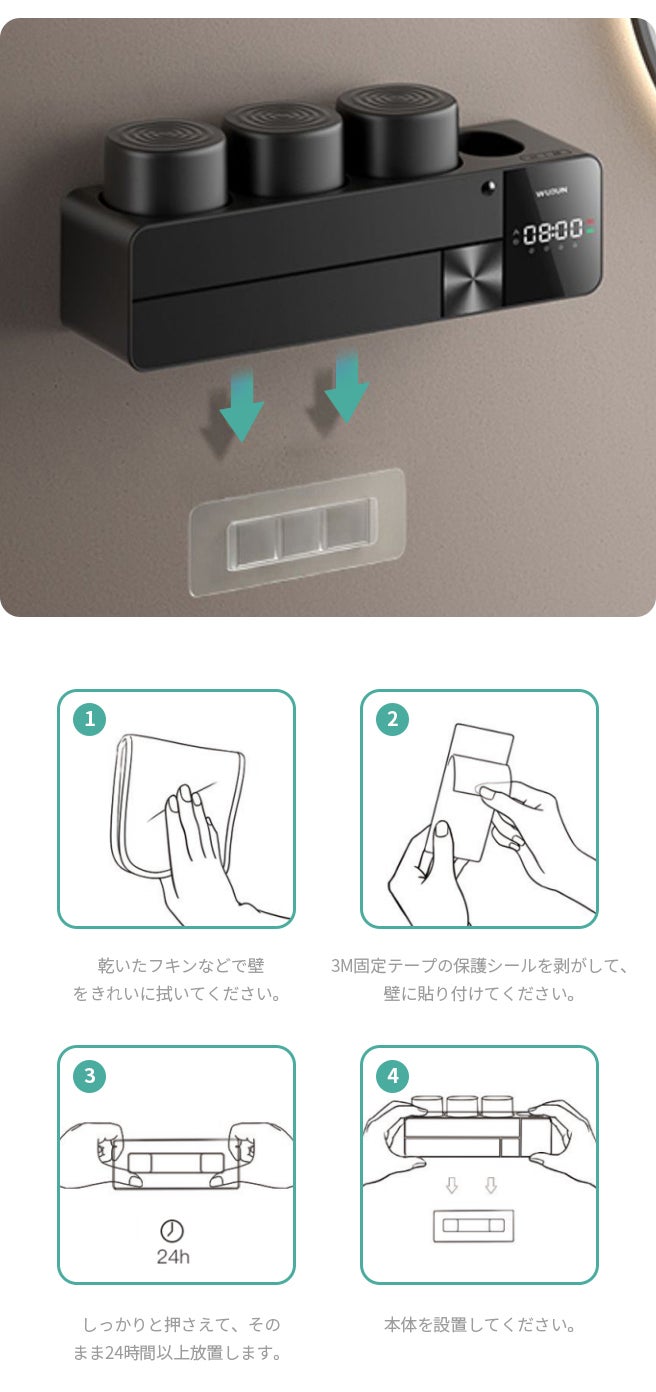 WUOUN

08:00

1

乾いたフキンなどで壁をきれいに拭いてください。

2

3M固定テープの保護シールを剥がして、壁に貼り付けてください。

3

24h

しっかりと押さえて、そのまま24時間以上放置します。

4

本体を設置してください。