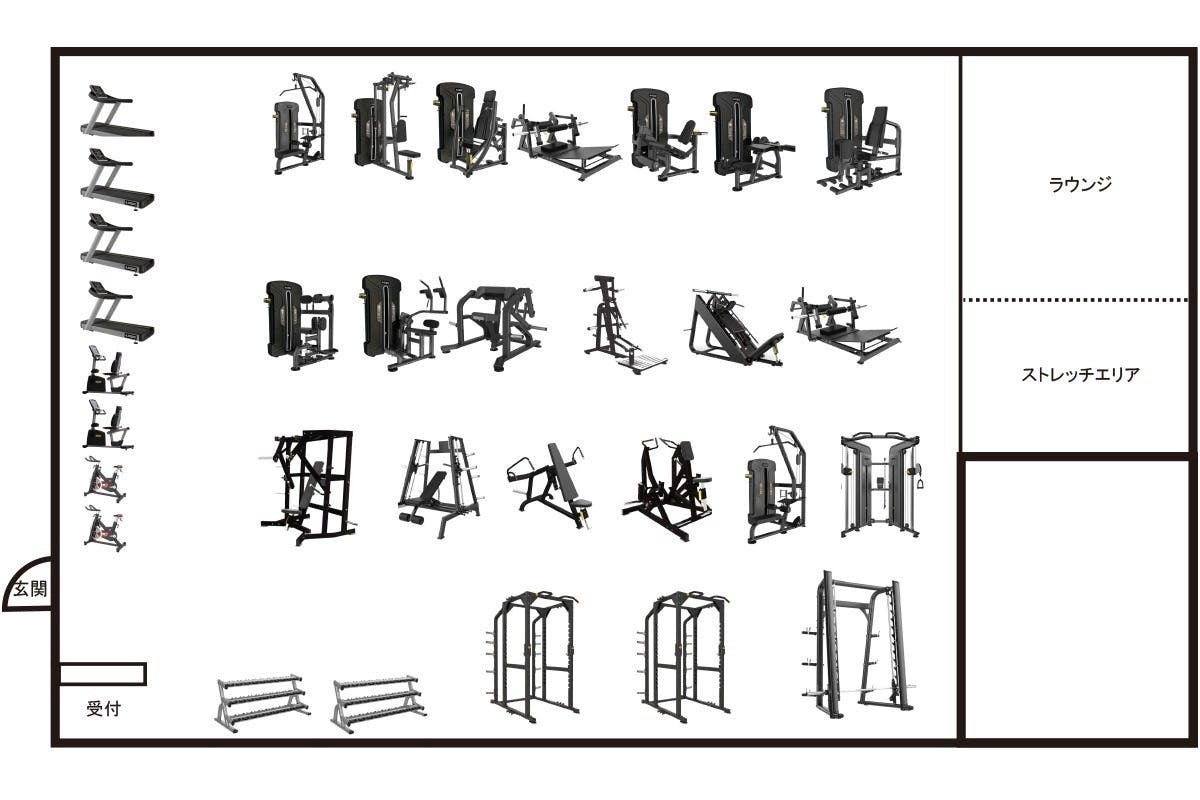 ラウンジ

ストレッチエリア

玄関

受付