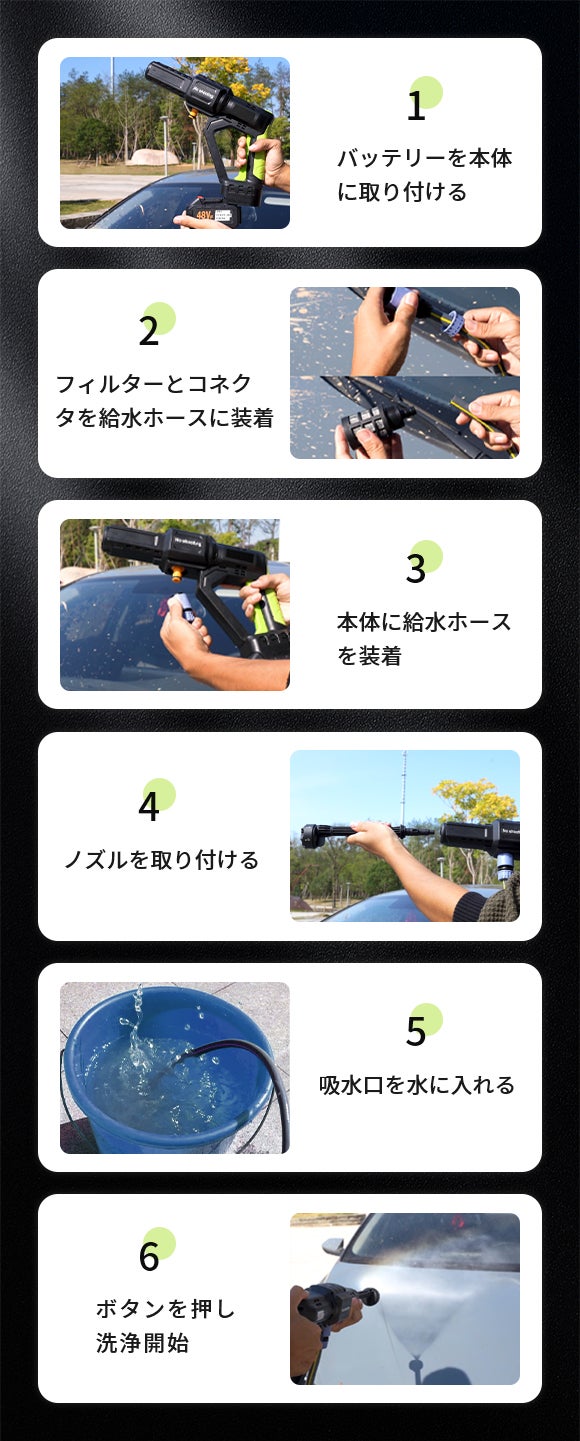 48V

1

バッテリーを本体に取り付ける

2

フィルターとコネクタを給水ホースに装着

3

本体に給水ホースを装着

4

ノズルを取り付ける

5

吸水口を水に入れる

6

ボタンを押し洗浄開始