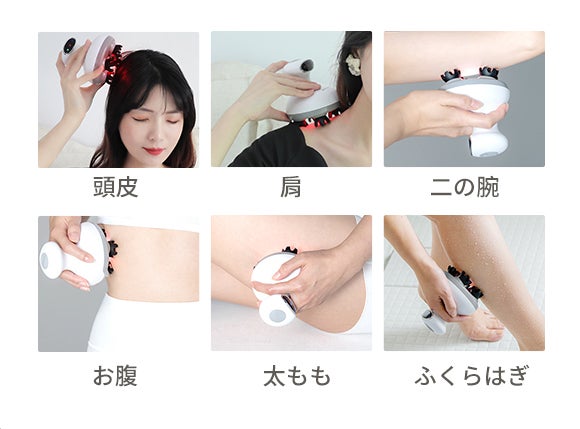 頭皮

肩

二の腕

お腹

太もも

ふくらはぎ