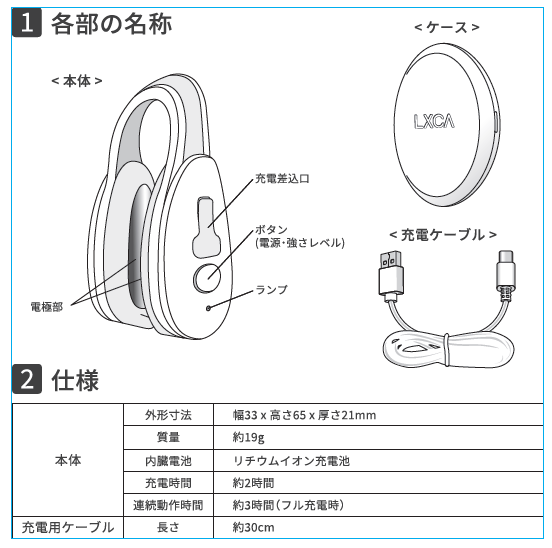 1 各部の名称

< 本体 >

充電差込口

ボタン
(電源･強さレベル)

ランプ

電極部

< ケース >

LXCA

< 充電ケーブル >

2 仕様

| 本体 | 外形寸法 | 幅33 x 高さ65 x 厚さ21mm |
|---|---|---|
| | 質量 | 約19g |
| | 内臓電池 | リチウムイオン充電池 |
| | 充電時間 | 約2時間 |
| | 連続動作時間 | 約3時間(フル充電時) |
| 充電用ケーブル | 長さ | 約30cm |