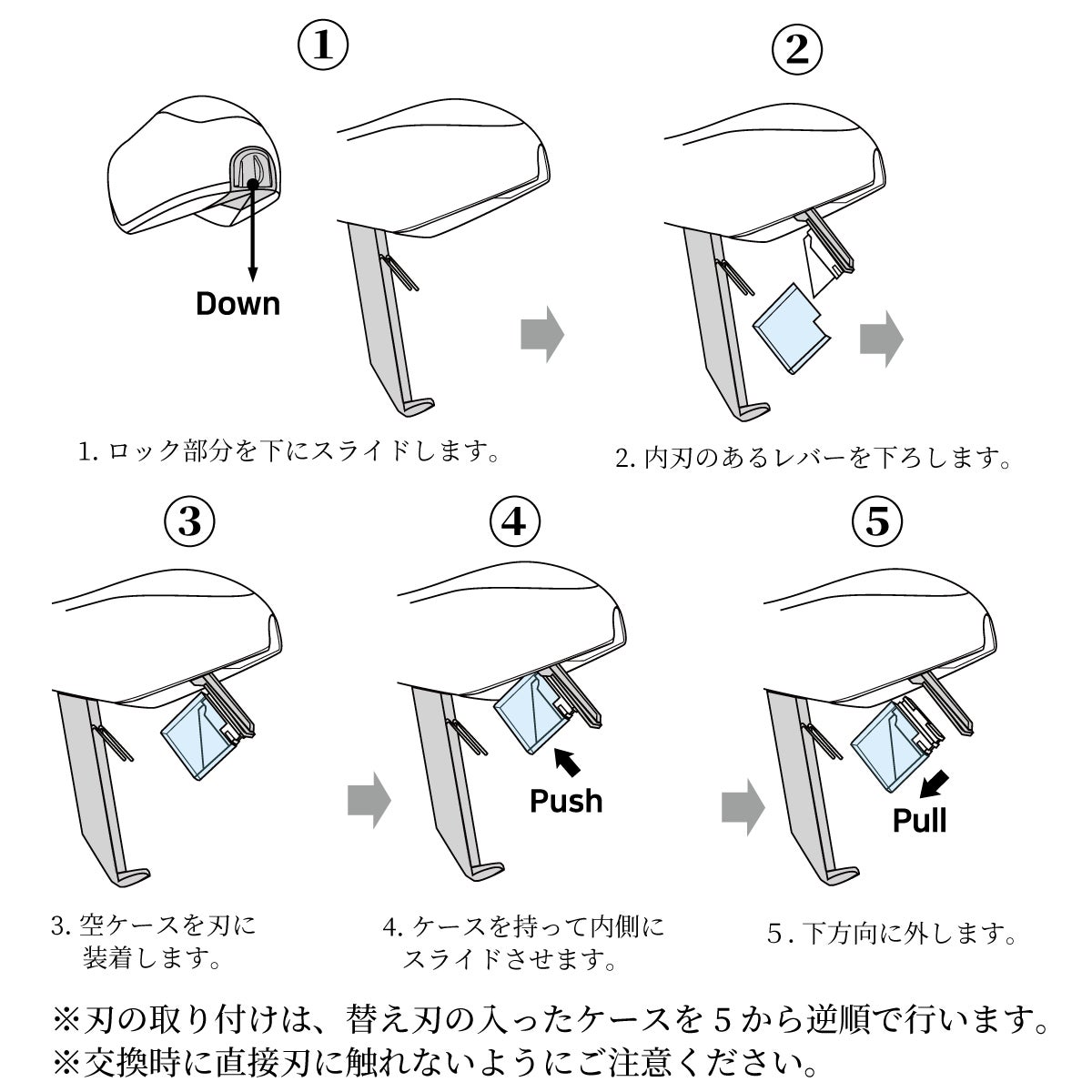 ①

Down

1. ロック部分を下にスライドします。

②

2. 内刃のあるレバーを下ろします。

③

3. 空ケースを刃に装着します。

④

Push

4. ケースを持って内側にスライドさせます。

⑤

Pull

5. 下方向に外します。

※刃の取り付けは、替え刃の入ったケースを５から逆順で行います。
※交換時に直接刃に触れないようにご注意ください。