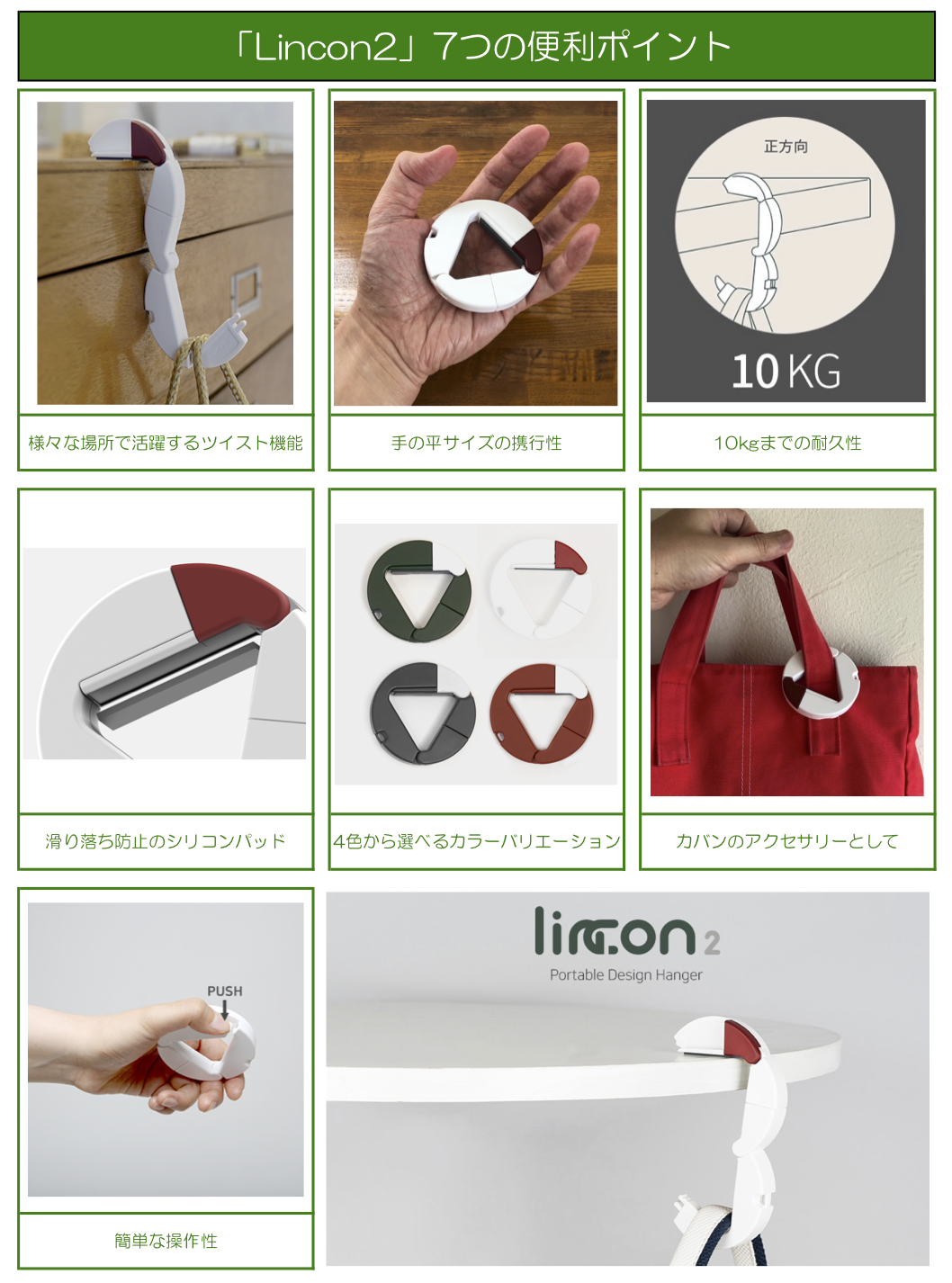 「Lincon2」7つの便利ポイント

様々な場所で活躍するツイスト機能

手の平サイズの携行性

正方向

10 KG

10kgまでの耐久性

滑り落ち防止のシリコンパッド

4色から選べるカラーバリエーション

カバンのアクセサリーとして

PUSH

簡単な操作性

lincon 2

Portable Design Hanger