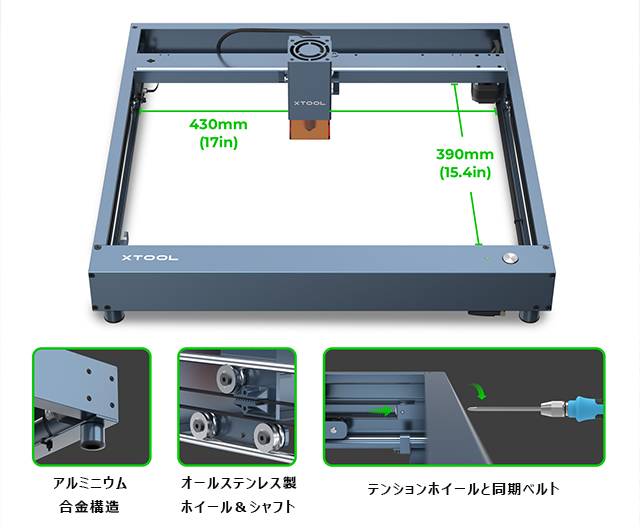 XTOOL

430mm
(17in)

390mm
(15.4in)

XTOOL

アルミニウム
合金構造

オールステンレス製
ホイール＆シャフト

テンションホイールと同期ベルト