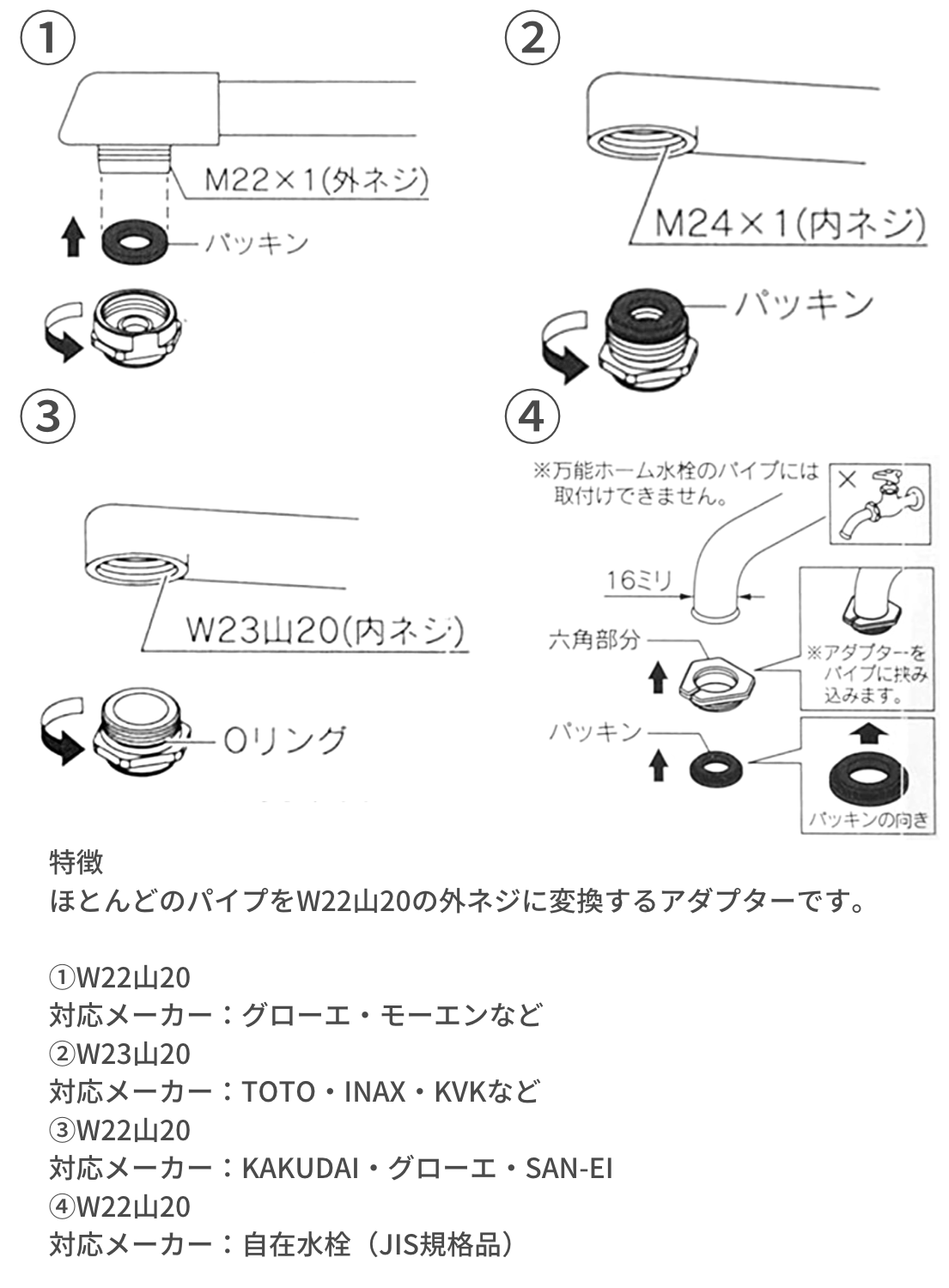 ①

M22×1(外ネジ)

パッキン

②

M24×1(内ネジ)

パッキン

③

W23山20(内ネジ)

Oリング

④

※万能ホーム水栓のパイプには取付けできません。

×

16ミリ

六角部分

※アダプターをパイプに挟み込みます。

パッキン

パッキンの向き

特徴
ほとんどのパイプをW22山20の外ネジに変換するアダプターです。

①W22山20
対応メーカー：グローエ・モーエンなど
②W23山20
対応メーカー：TOTO・INAX・KVKなど
③W22山20
対応メーカー：KAKUDAI・グローエ・SAN-EI
④W22山20
対応メーカー：自在水栓（JIS規格品）