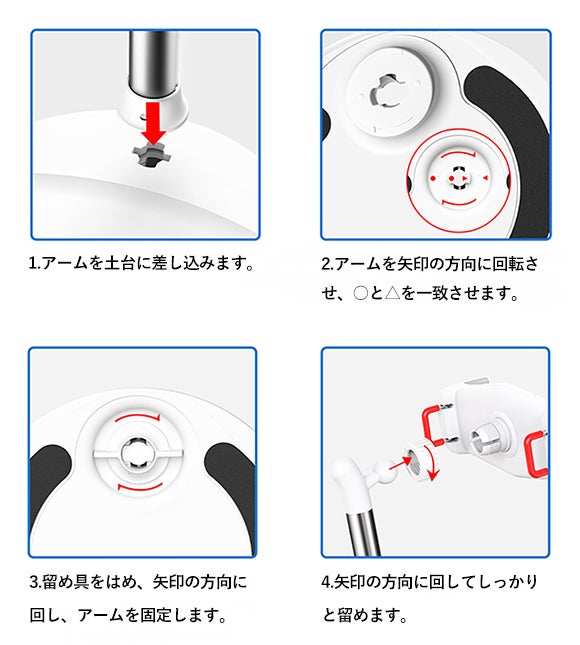 1.アームを土台に差し込みます。

2.アームを矢印の方向に回転させ、○と△を一致させます。

3.留め具をはめ、矢印の方向に回し、アームを固定します。

4.矢印の方向に回してしっかりと留めます。