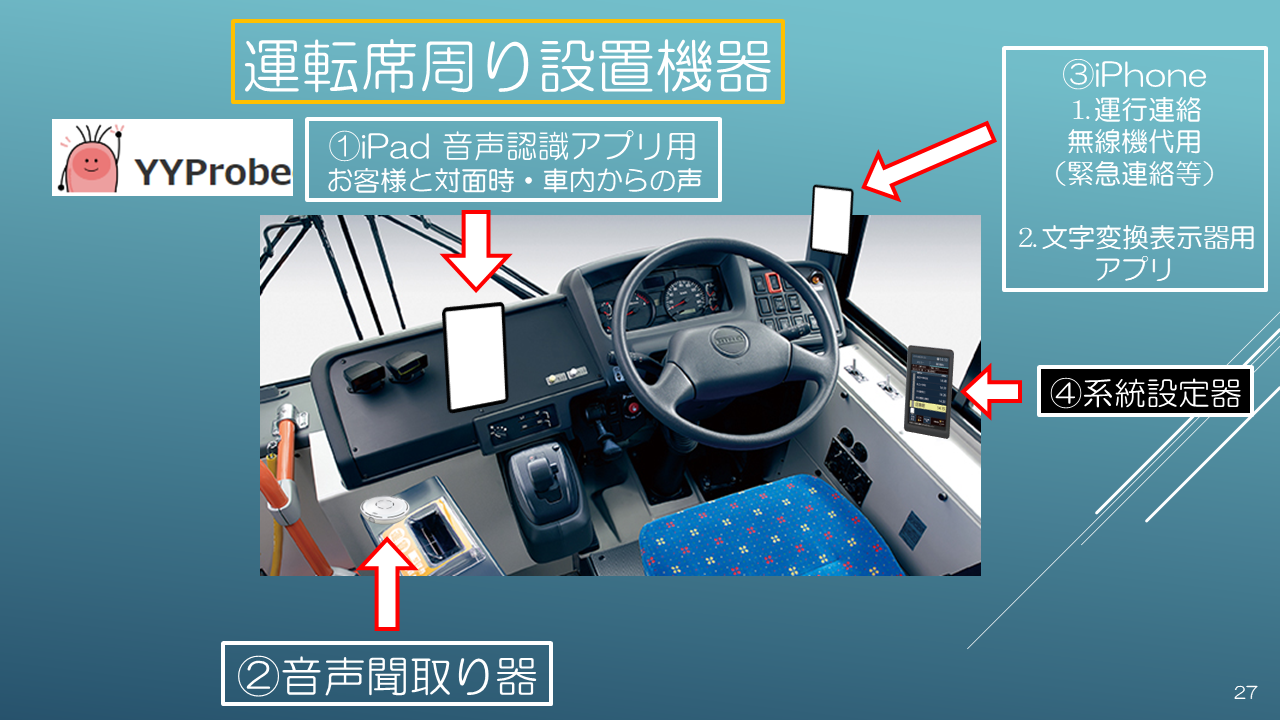 運転席周り設置機器

YYProbe

①iPad 音声認識アプリ用
お客様と対面時・車内からの声

③iPhone
1.運行連絡
無線機代用
（緊急連絡等）

2.文字変換表示器用
アプリ

④系統設定器

②音声聞取り器

27