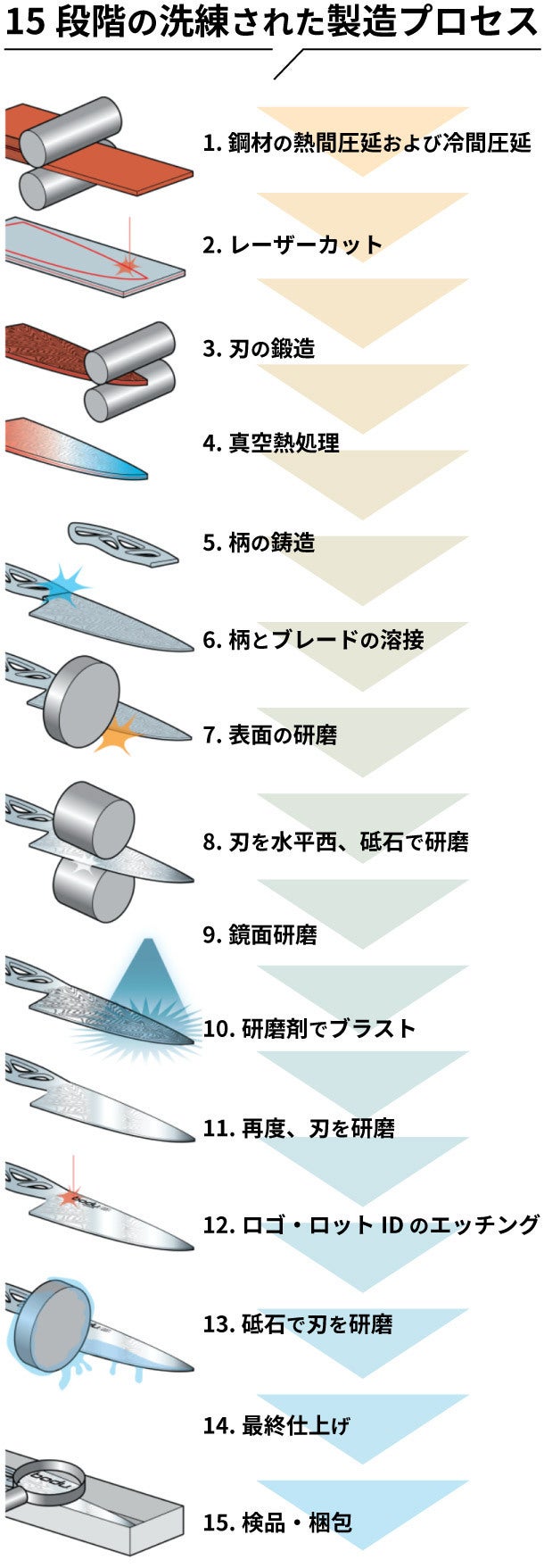 15 段階の洗練された製造プロセス

1. 鋼材の熱間圧延および冷間圧延

2. レーザーカット

3. 刃の鍛造

4. 真空熱処理

5. 柄の鋳造

6. 柄とブレードの溶接

7. 表面の研磨

8. 刃を水平西、砥石で研磨

9. 鏡面研磨

10. 研磨剤でブラスト

11. 再度、刃を研磨

12. ロゴ・ロット ID のエッチング

13. 砥石で刃を研磨

14. 最終仕上げ

15. 検品・梱包