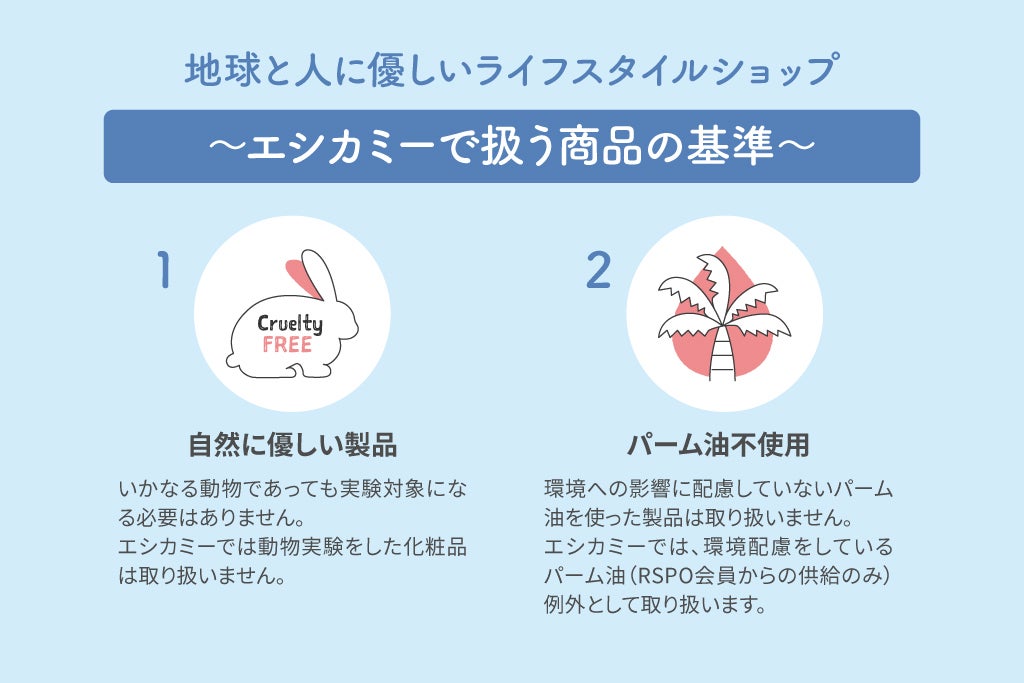 地球と人に優しいライフスタイルショップ

〜エシカミーで扱う商品の基準〜

1

Cruelty FREE

自然に優しい製品

いかなる動物であっても実験対象になる必要はありません。
エシカミーでは動物実験をした化粧品は取り扱いません。

2

パーム油不使用

環境への影響に配慮していないパーム油を使った製品は取り扱いません。
エシカミーでは、環境配慮をしているパーム油（RSPO会員からの供給のみ）例外として取り扱います。