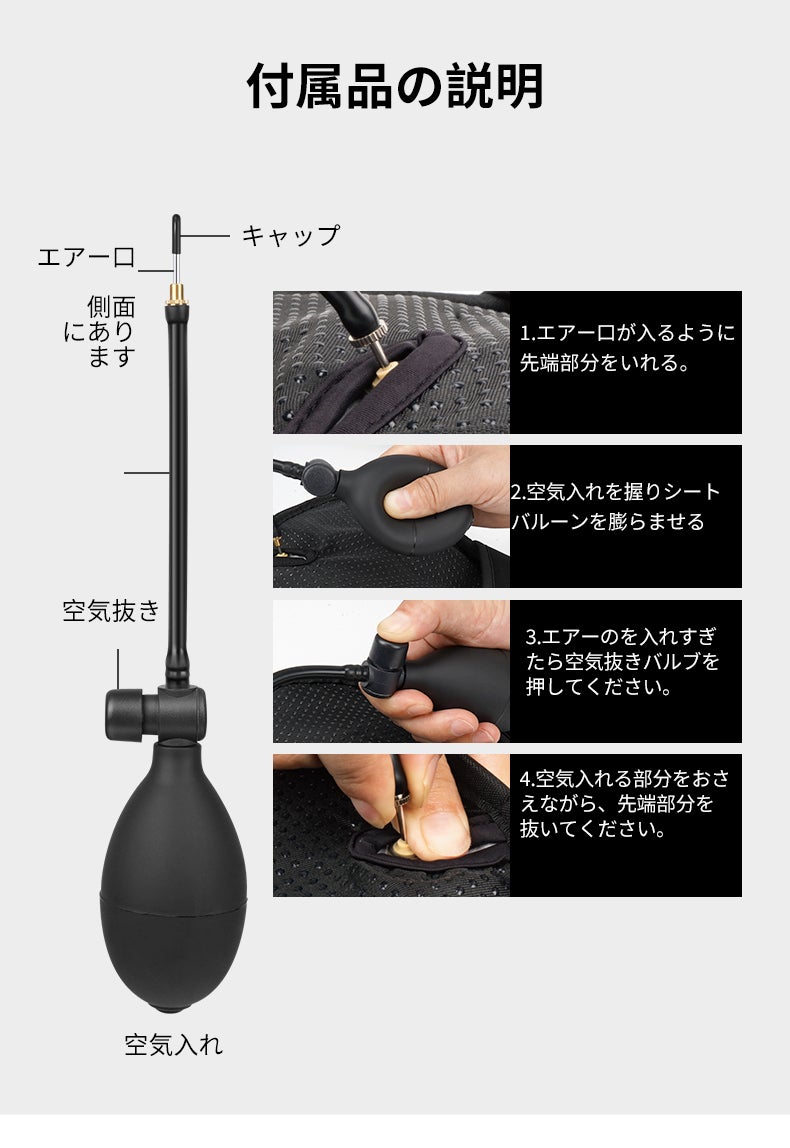 付属品の説明

キャップ

エアー口

側面にあります

空気抜き

空気入れ

1.エアー口が入るように先端部分をいれる。

2.空気入れを握りシートバルーンを膨らませる

3.エアーのを入れすぎたら空気抜きバルブを押してください。

4.空気入れる部分をおさえながら、先端部分を抜いてください。