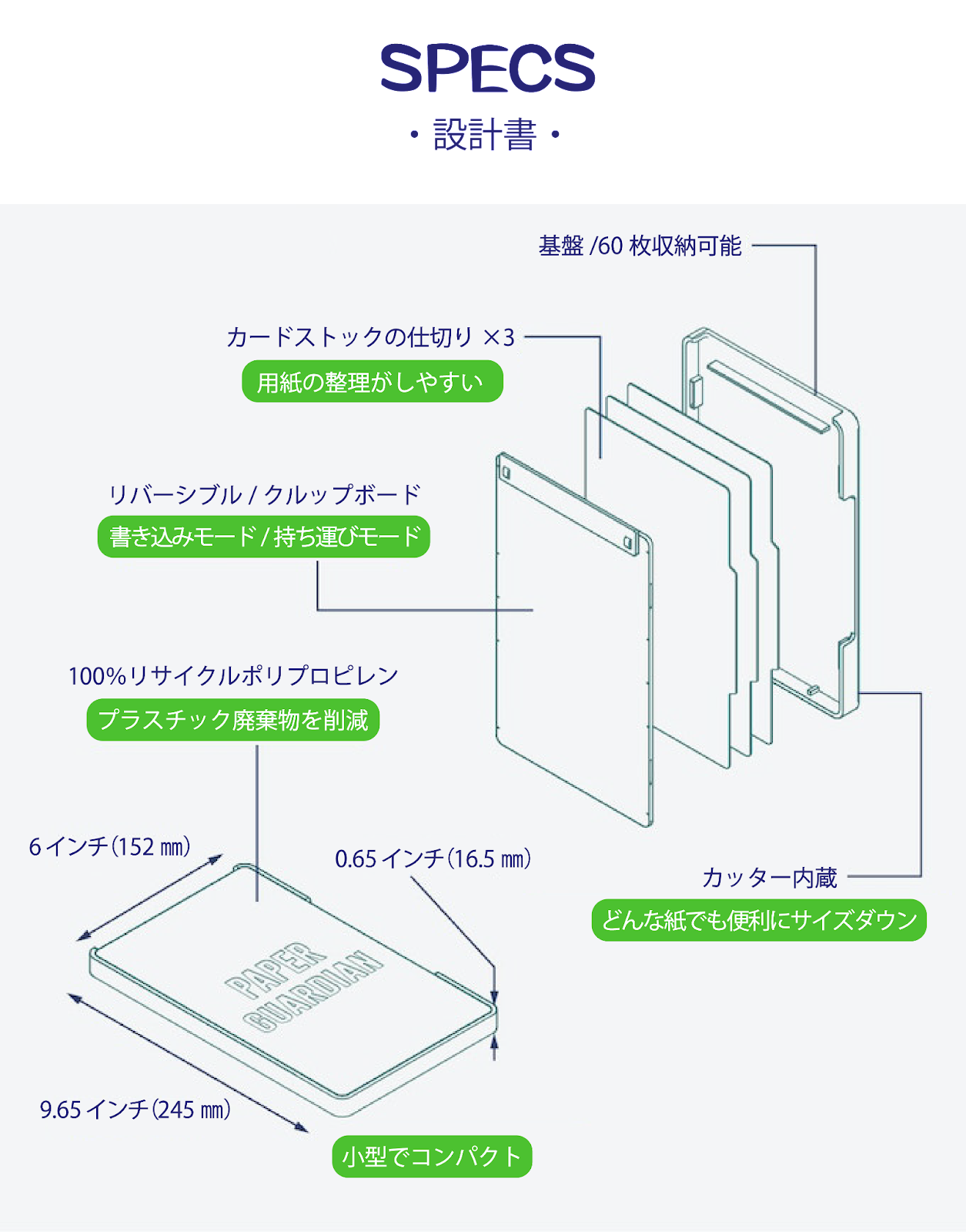 SPECS
・設計書・

基盤 /60 枚収納可能

カードストックの仕切り ×3
用紙の整理がしやすい

リバーシブル / クルップボード
書き込みモード / 持ち運びモード

100%リサイクルポリプロピレン
プラスチック廃棄物を削減

6 インチ(152 ㎜)

0.65 インチ(16.5 ㎜)

PAPER GUARDIAN

9.65 インチ(245 ㎜)

小型でコンパクト

カッター内蔵
どんな紙でも便利にサイズダウン