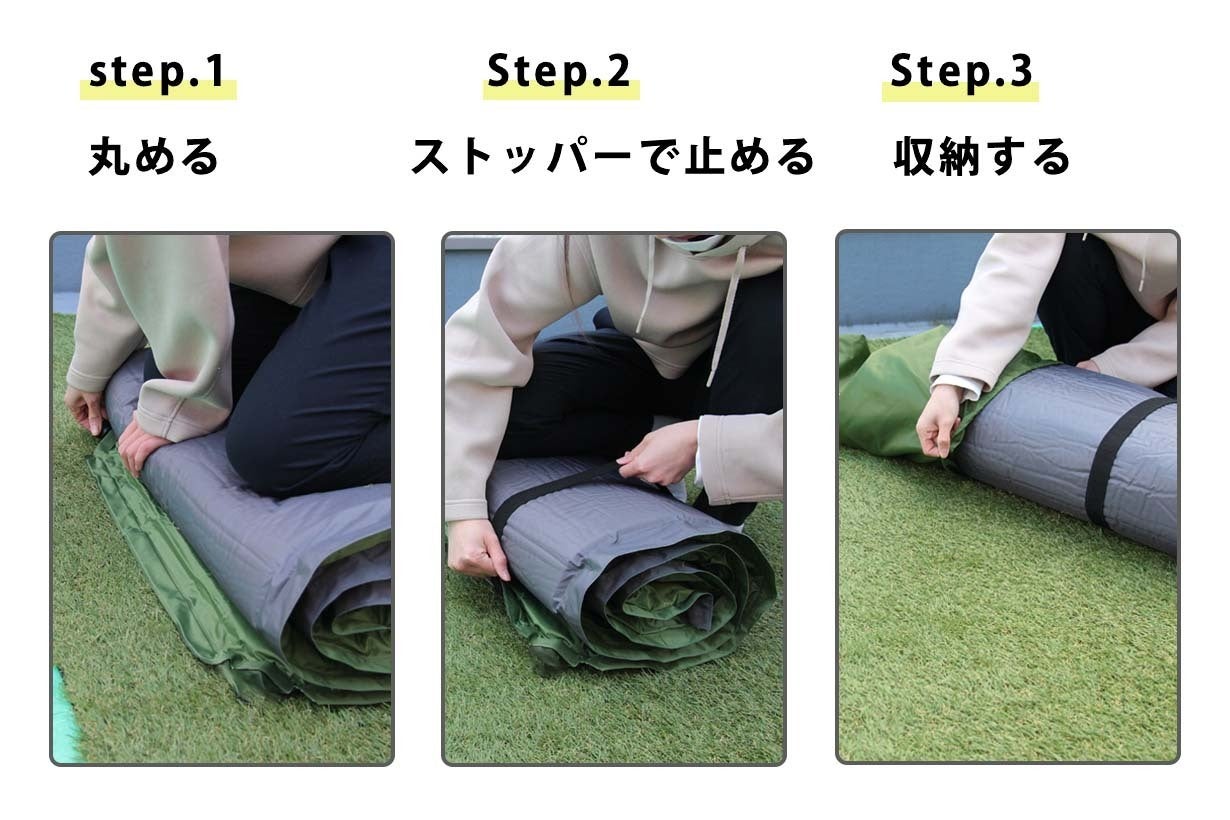 step.1
丸める

Step.2
ストッパーで止める

Step.3
収納する