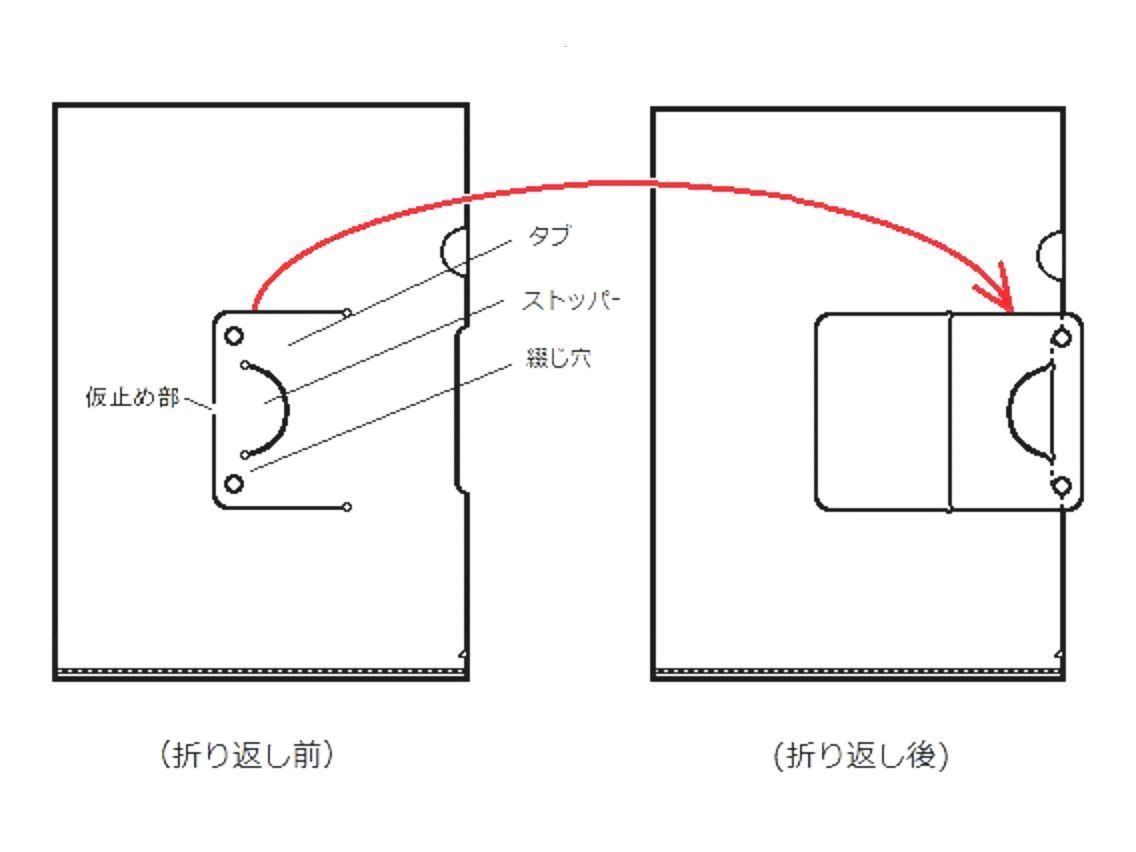 タブ
ストッパー
綴じ穴
仮止め部

（折り返し前）

（折り返し後）