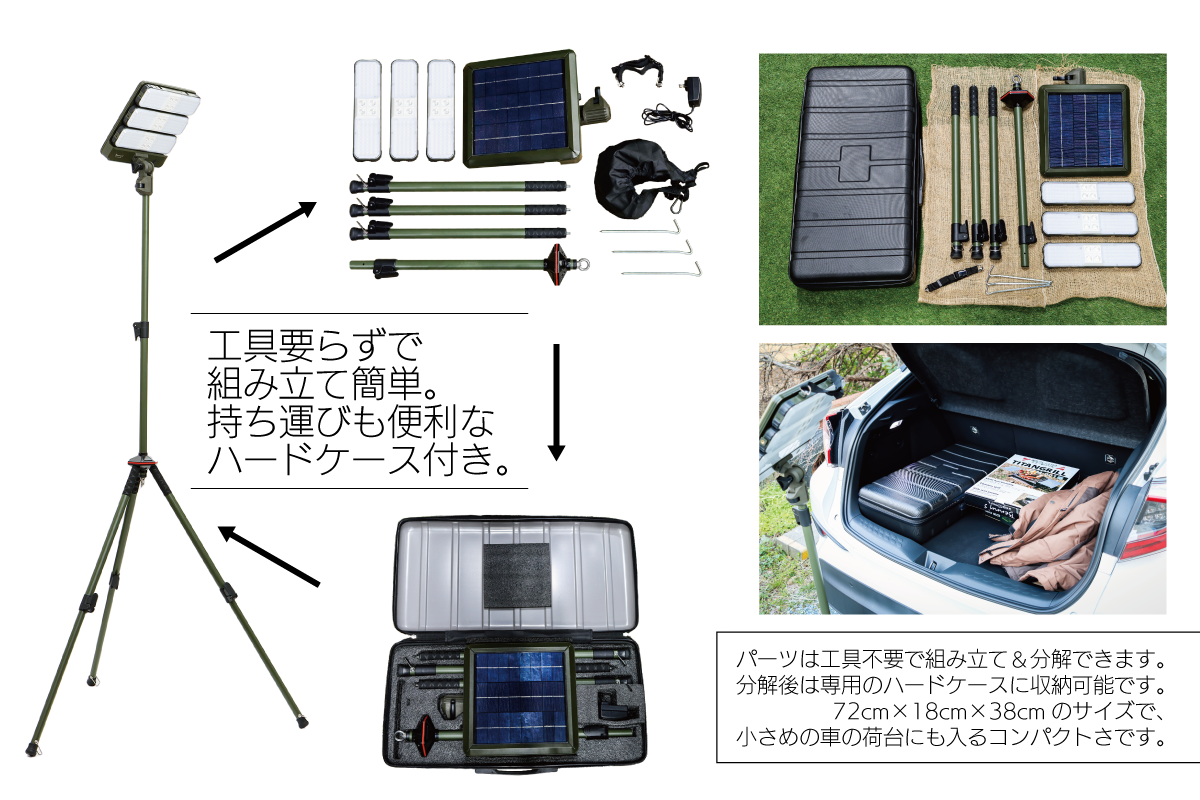 工具要らずで
組み立て簡単。
持ち運びも便利な
ハードケース付き。

TITANGRILL

パーツは工具不要で組み立て＆分解できます。
分解後は専用のハードケースに収納可能です。
72cm×18cm×38cm のサイズで、
小さめの車の荷台にも入るコンパクトさです。