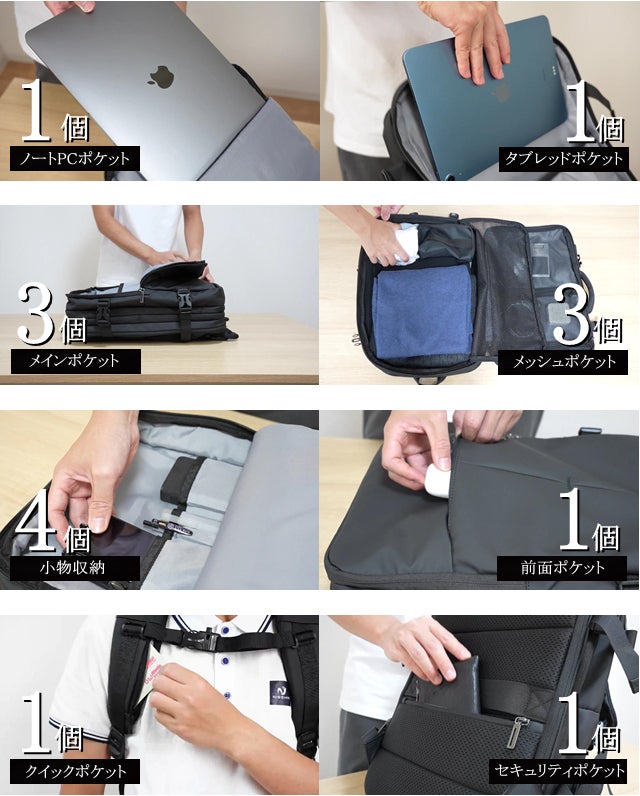 1個
ノートPCポケット

1個
タブレッドポケット

3個
メインポケット

3個
メッシュポケット

4個
小物収納

1個
前面ポケット

1個
クイックポケット

1個
セキュリティポケット