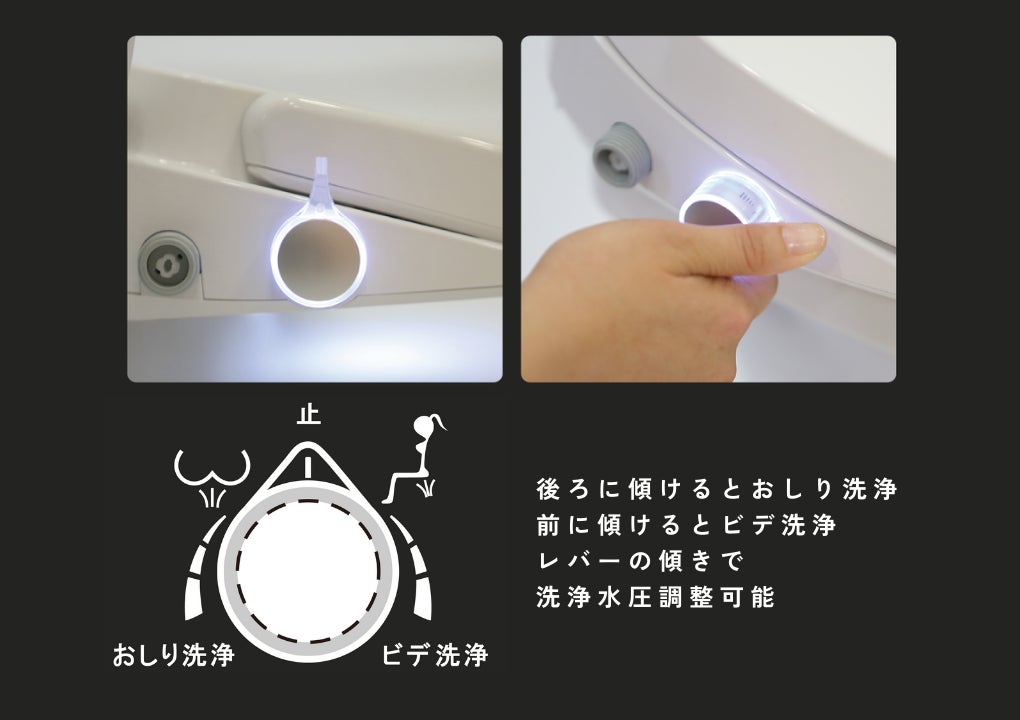 止

おしり洗浄

ビデ洗浄

後ろに傾けるとおしり洗浄
前に傾けるとビデ洗浄
レバーの傾きで
洗浄水圧調整可能