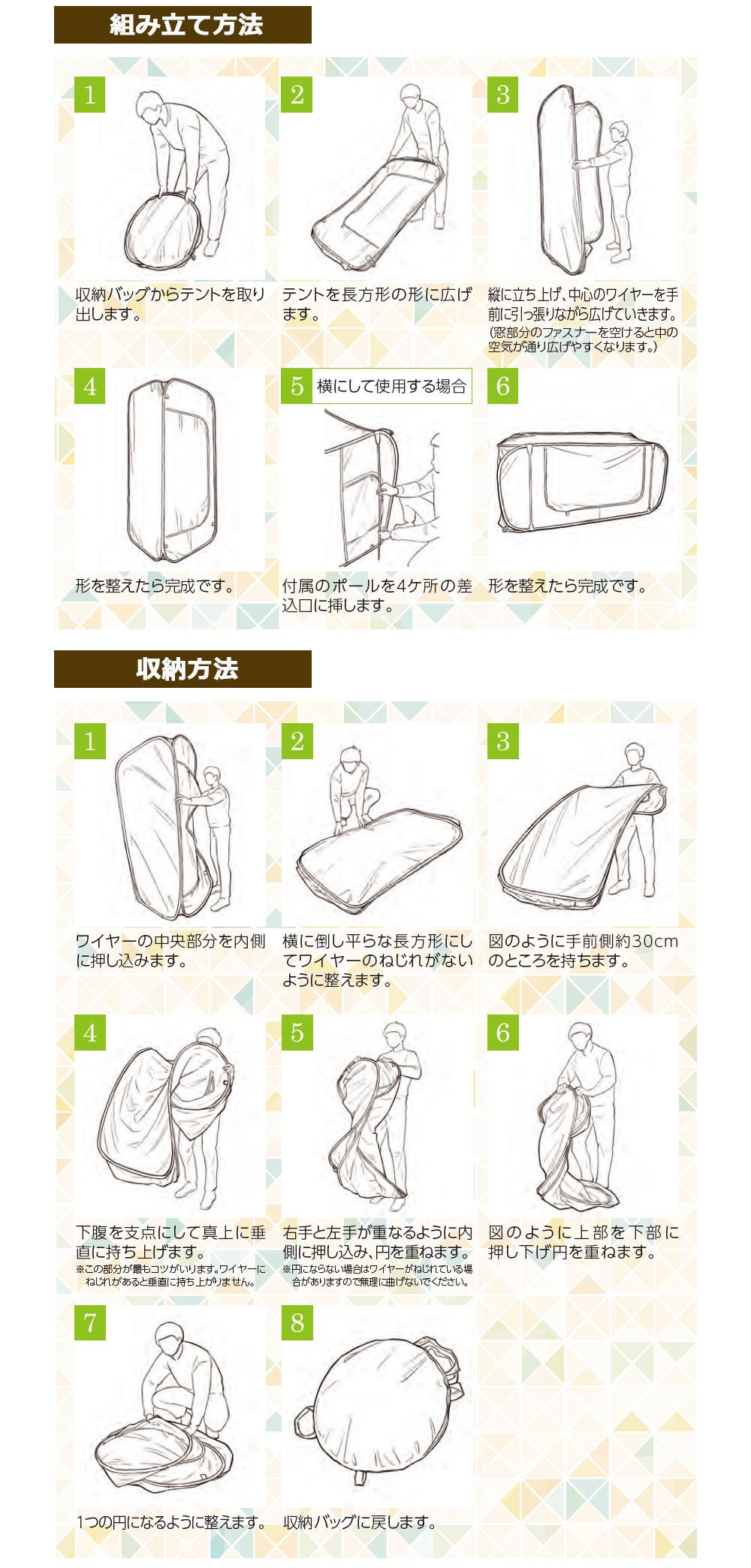 組み立て方法

1
収納バッグからテントを取り出します。

2
テントを長方形の形に広げます。

3
縦に立ち上げ、中心のワイヤーを手前に引っ張りながら広げていきます。
(窓部分のファスナーを空けると中の空気が通り広げやすくなります。)

4
形を整えたら完成です。

5 横にして使用する場合
付属のポールを4ケ所の差込口に挿します。

6
形を整えたら完成です。

収納方法

1
ワイヤーの中央部分を内側に押し込みます。

2
横に倒し平らな長方形にしてワイヤーのねじれがないように整えます。

3
図のように手前側約30cmのところを持ちます。

4
下腹を支点にして真上に垂直に持ち上げます。
※この部分が最もコツがいります。ワイヤーにねじれがあると垂直に持ち上がりません。

5
右手と左手が重なるように内側に押し込み、円を重ねます。
※円にならない場合はワイヤーがねじれている場合がありますので無理に曲げないでください。

6
図のように上部を下部に押し下げ円を重ねます。

7
1つの円になるように整えます。

8
収納バッグに戻します。