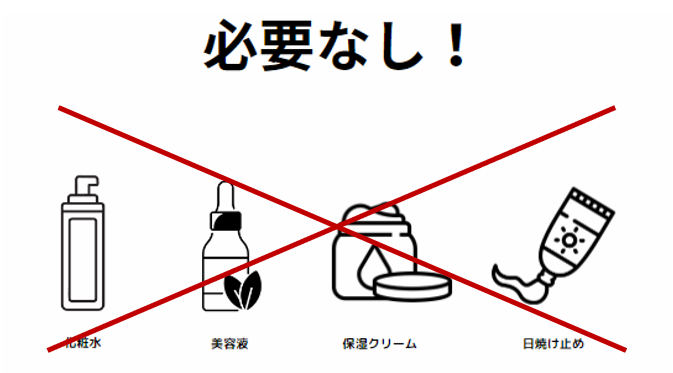 必要なし！

化粧水

美容液

保湿クリーム

日焼け止め