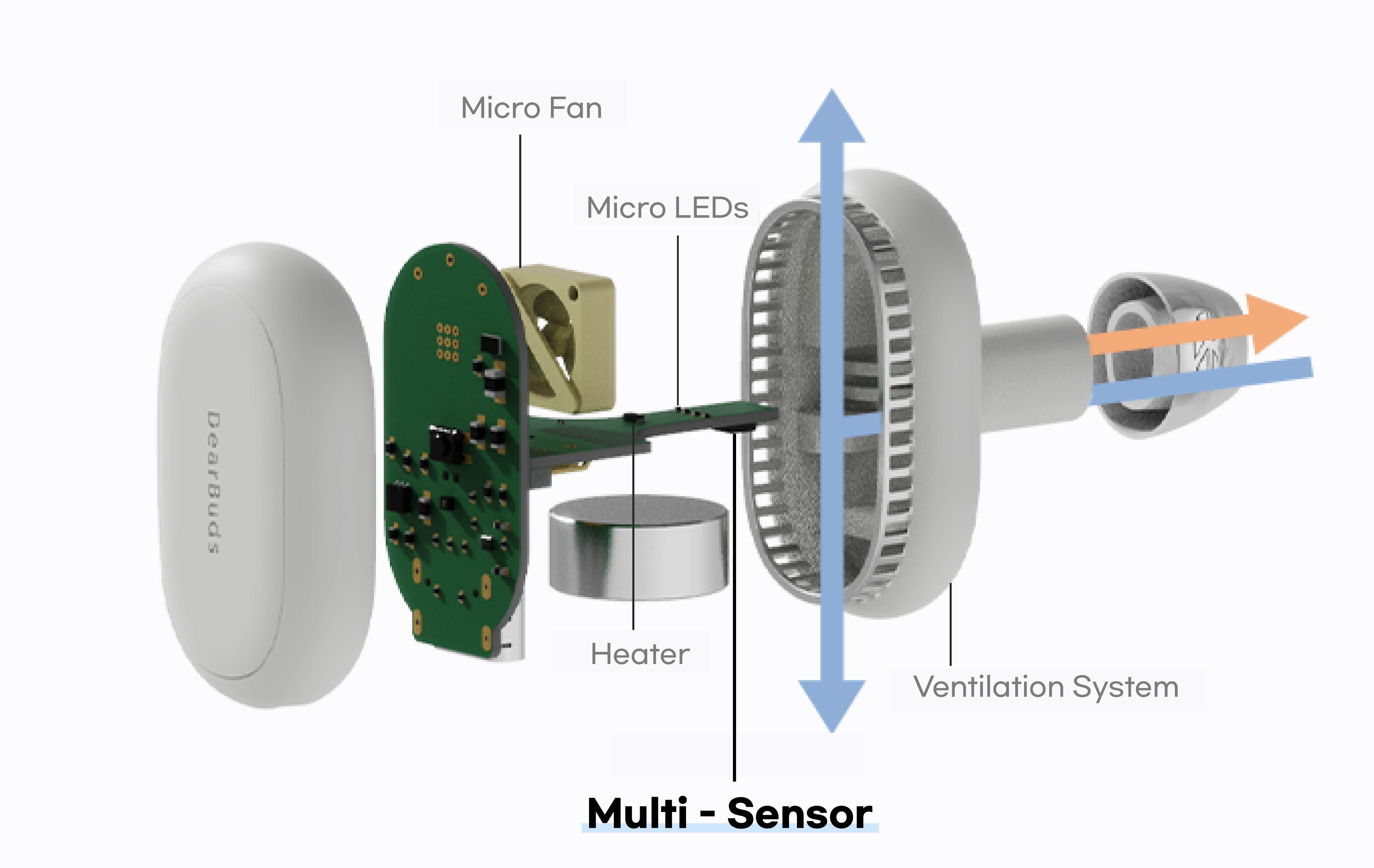 Micro Fan

Micro LEDs

DearBuds

Heater

Ventilation System

Multi - Sensor