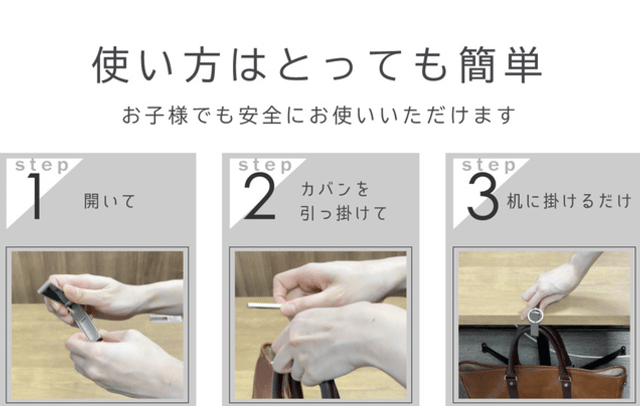 使い方はとっても簡単

お子様でも安全にお使いいただけます

step
1
開いて

step
2
カバンを
引っ掛けて

step
3
机に掛けるだけ