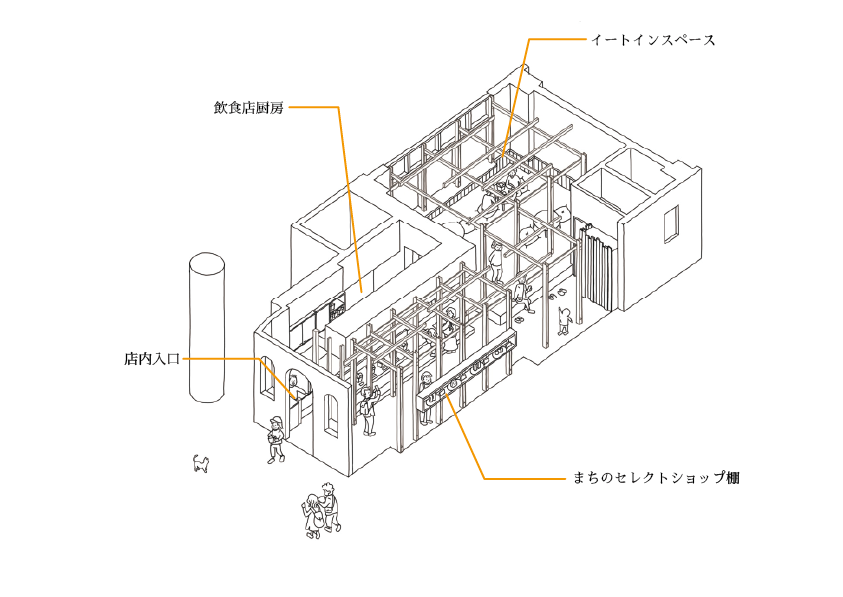 イートインスペース

飲食店厨房

店内入口

まちのセレクトショップ棚