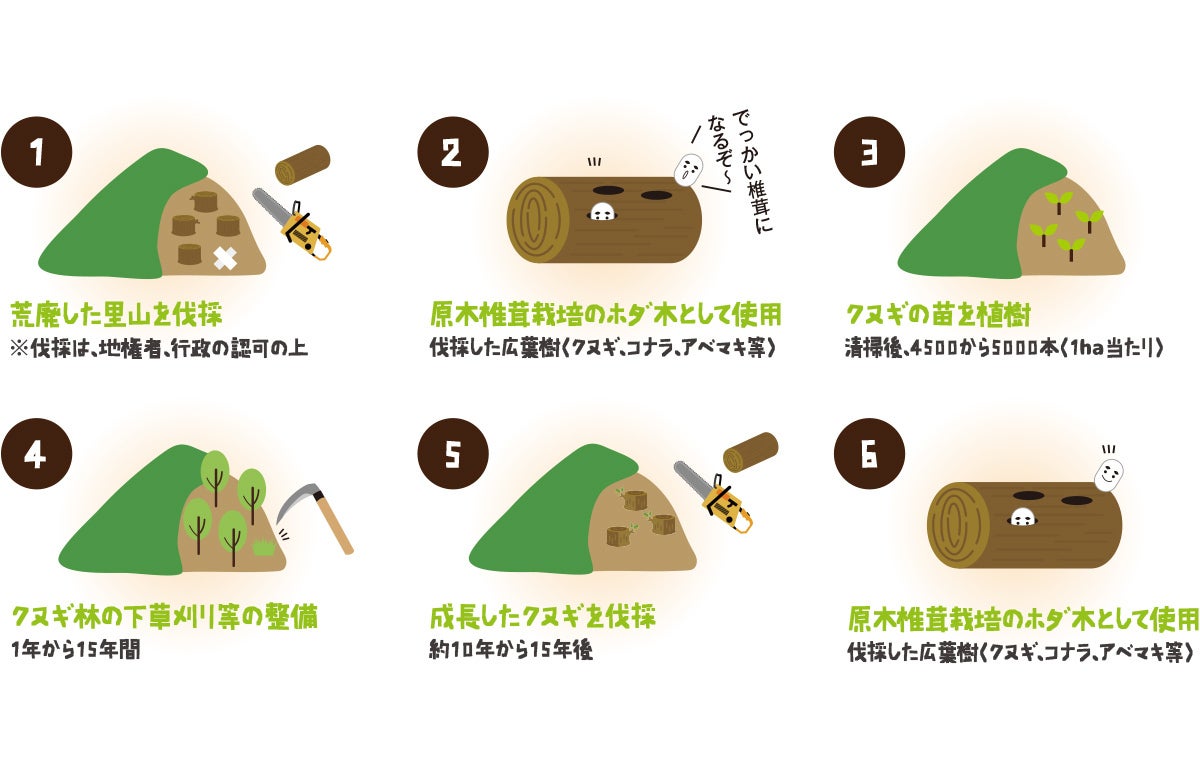 1

荒廃した里山を伐採
※伐採は、地権者、行政の認可の上

2

でっかい椎茸になるぞ〜

原木椎茸栽培のホダ木として使用
伐採した広葉樹〈クヌギ、コナラ、アベマキ等〉

3

クヌギの苗を植樹
清掃後、4500から5000本〈1ha当たり〉

4

クヌギ林の下草刈り等の整備
1年から15年間

5

成長したクヌギを伐採
約10年から15年後

6

原木椎茸栽培のホダ木として使用
伐採した広葉樹〈クヌギ、コナラ、アベマキ等〉