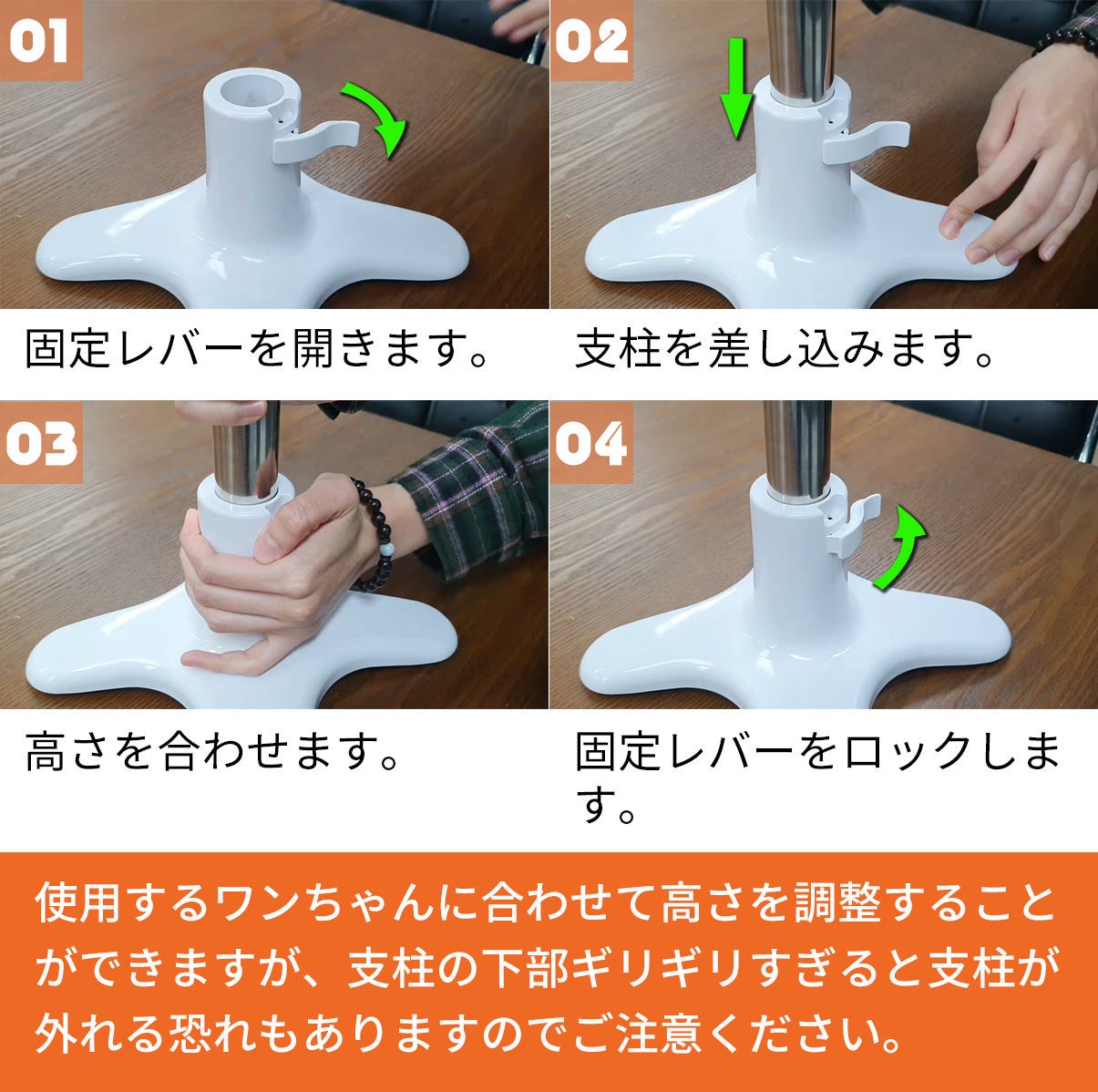 01

固定レバーを開きます。

02

支柱を差し込みます。

03

高さを合わせます。

04

固定レバーをロックします。

使用するワンちゃんに合わせて高さを調整することができますが、支柱の下部ギリギリすぎると支柱が外れる恐れもありますのでご注意ください。