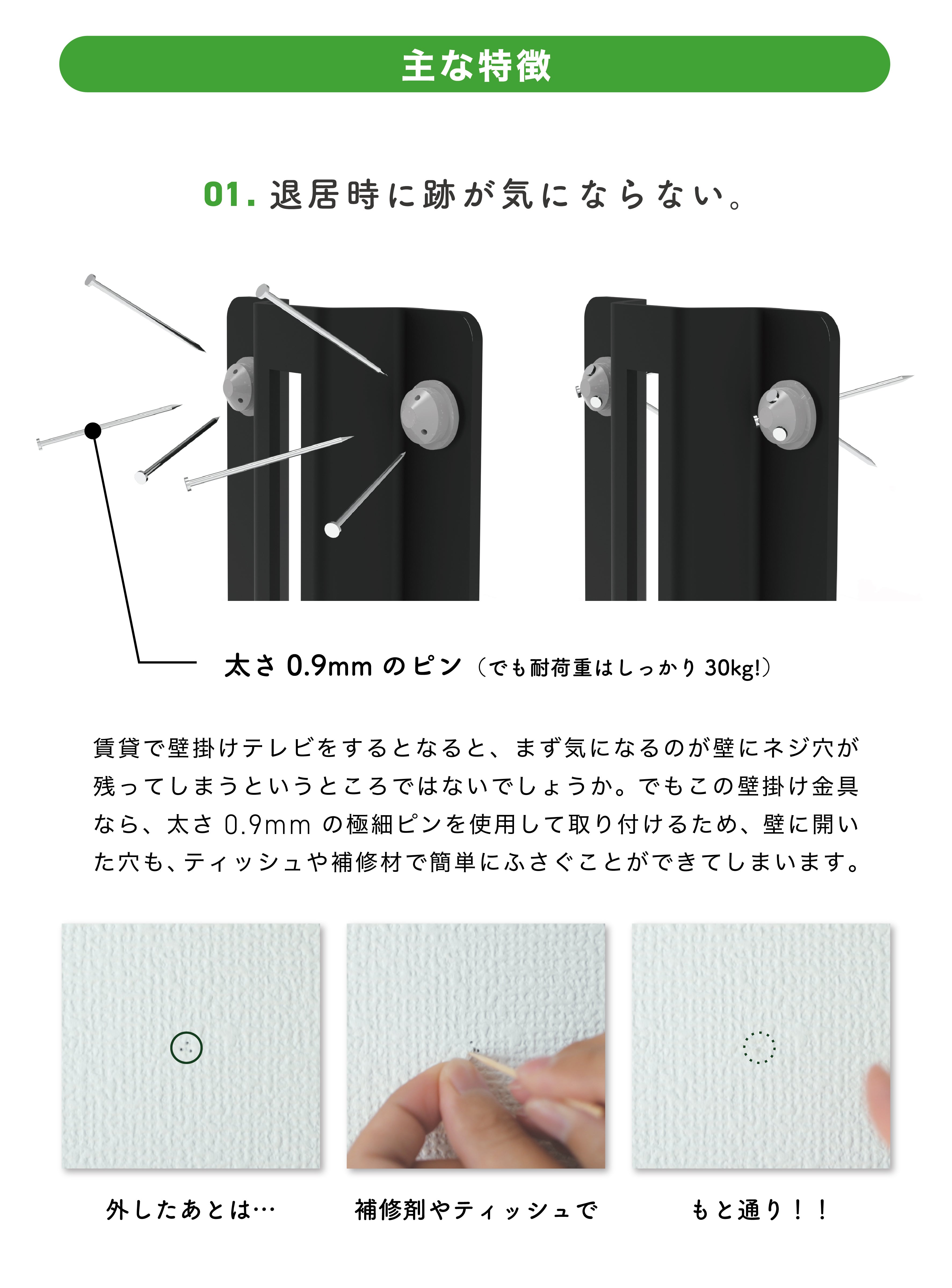 主な特徴

01. 退居時に跡が気にならない。

太さ 0.9mm のピン（でも耐荷重はしっかり 30kg!）

賃貸で壁掛けテレビをするとなると、まず気になるのが壁にネジ穴が残ってしまうというところではないでしょうか。でもこの壁掛け金具なら、太さ 0.9mm の極細ピンを使用して取り付けるため、壁に開いた穴も、ティッシュや補修材で簡単にふさぐことができてしまいます。

外したあとは…

補修剤やティッシュで

もと通り！！