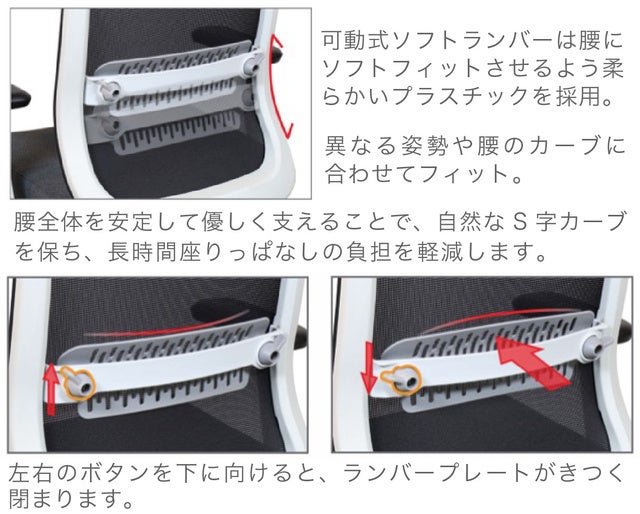 可動式ソフトランバーは腰にソフトフィットさせるよう柔らかいプラスチックを採用。

異なる姿勢や腰のカーブに合わせてフィット。

腰全体を安定して優しく支えることで、自然な S 字カーブを保ち、長時間座りっぱなしの負担を軽減します。

左右のボタンを下に向けると、ランバープレートがきつく閉まります。